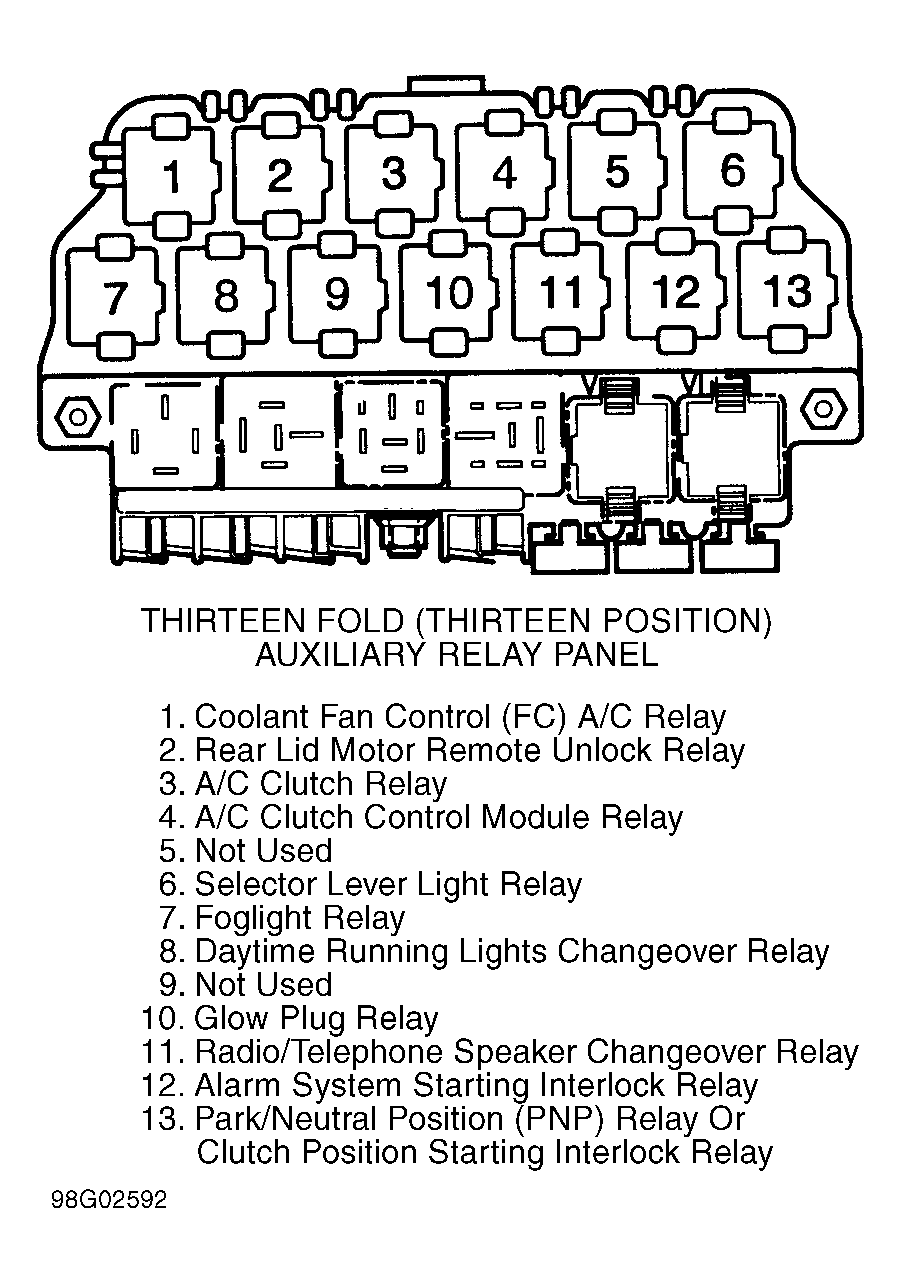 1 2 3 4 5 6
7 8 9 10 11 12 13

THIRTEEN FOLD (THIRTEEN POSITION)
AUXILIARY RELAY PANEL

1. Coolant Fan Control (FC) A/C Relay
2. Rear Lid Motor Remote Unlock Relay
3. A/C Clutch Relay
4. A/C Clutch Control Module Relay
5. Not Used
6. Selector Lever Light Relay
7. Foglight Relay
8. Daytime Running Lights Changeover Relay
9. Not Used
10. Glow Plug Relay
11. Radio/Telephone Speaker Changeover Relay
12. Alarm System Starting Interlock Relay
13. Park/Neutral Position (PNP) Relay Or Clutch Position Starting Interlock Relay

98G02592