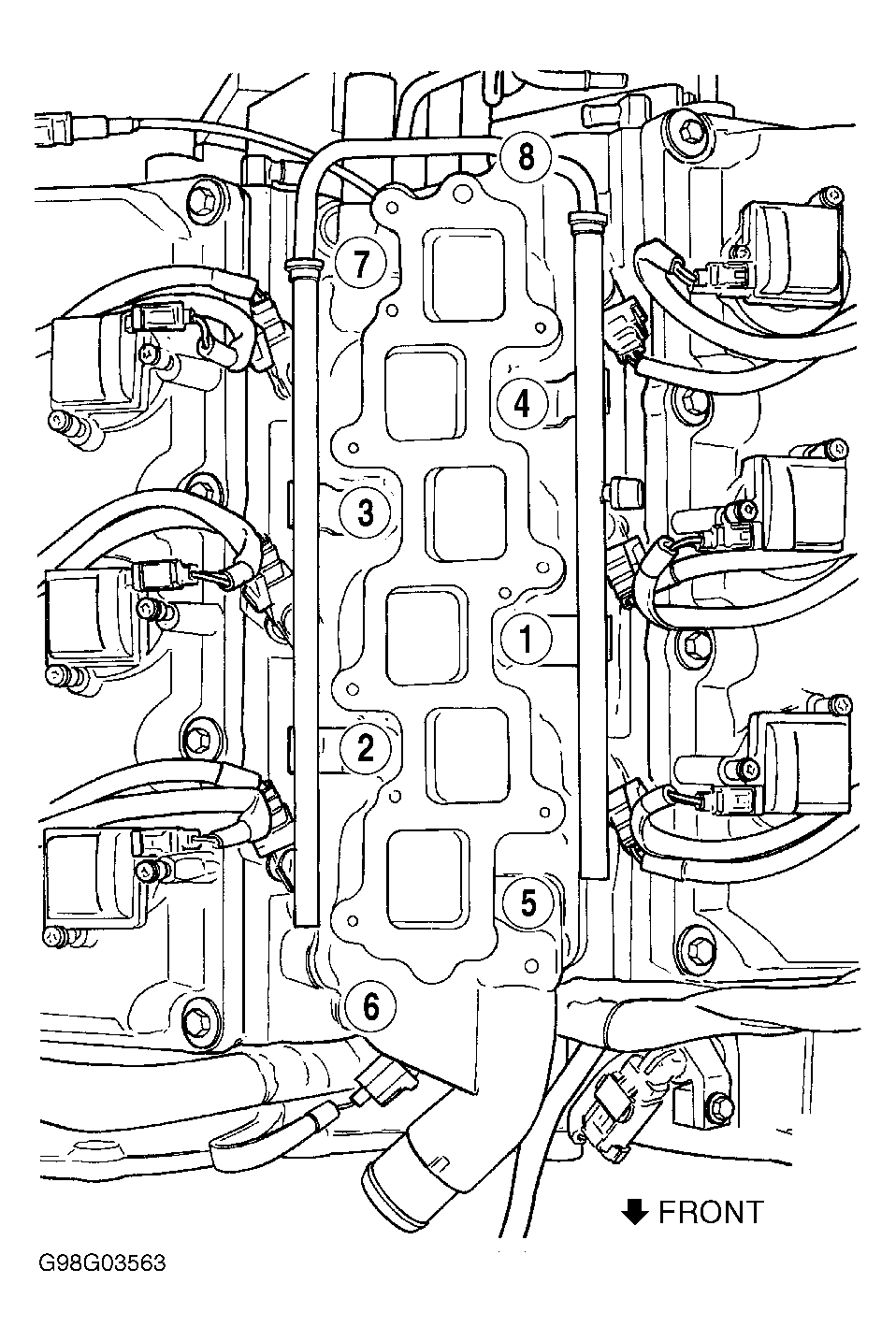 8
7
4
3
1
2
5
6
FRONT
G98G03563