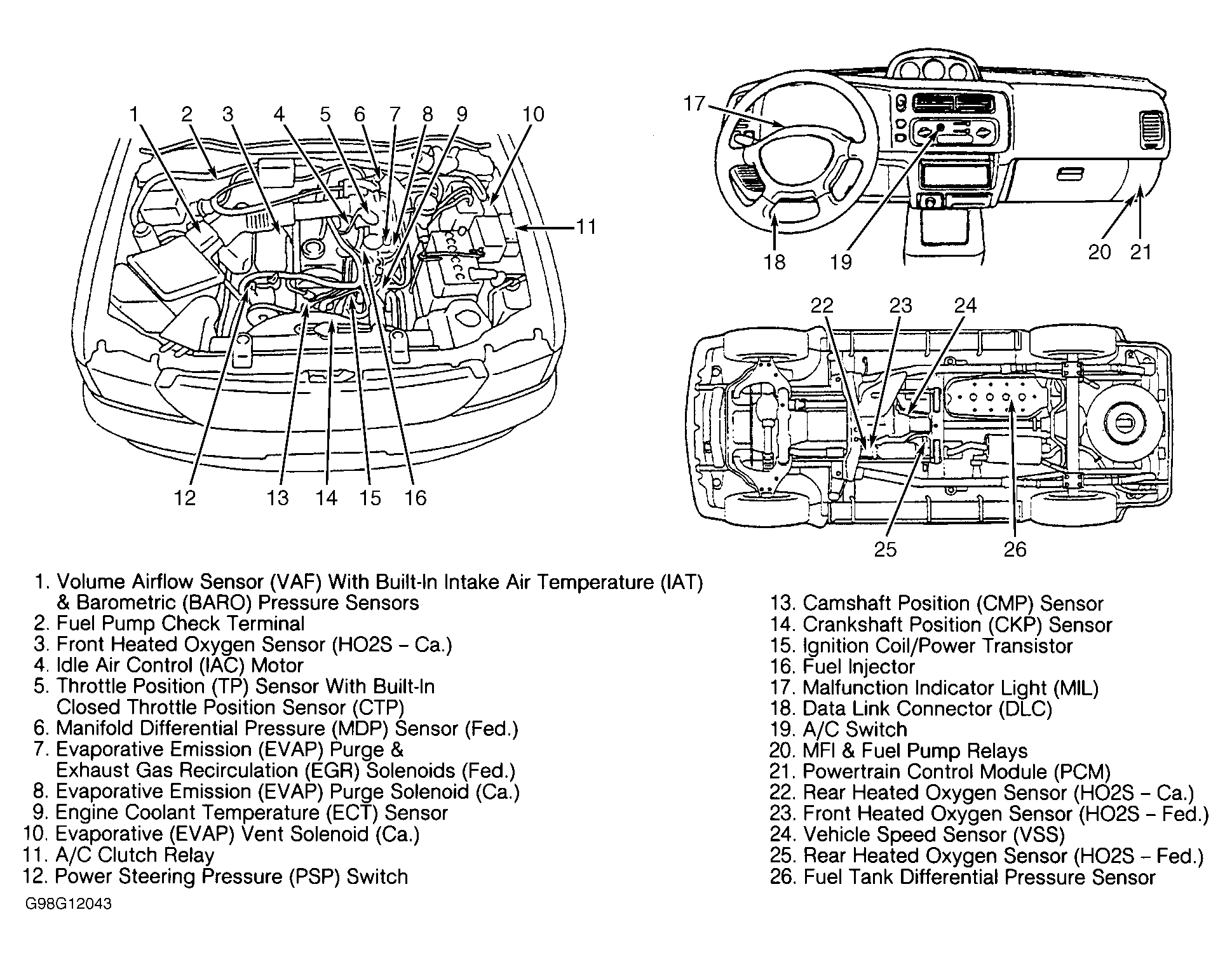 1 2 3 4 5 6 7 8 9 10

11

12 13 14 15 16

17

18 19 20 21

22 23 24

25 26

1. Volume Airflow Sensor (VAF) With Built-In Intake Air Temperature (IAT) & Barometric (BARO) Pressure Sensors
2. Fuel Pump Check Terminal
3. Front Heated Oxygen Sensor (HO2S – Ca.)
4. Idle Air Control (IAC) Motor
5. Throttle Position (TP) Sensor With Built-In Closed Throttle Position Sensor (CTP)
6. Manifold Differential Pressure (MDP) Sensor (Fed.)
7. Evaporative Emission (EVAP) Purge & Exhaust Gas Recirculation (EGR) Solenoids (Fed.)
8. Evaporative Emission (EVAP) Purge Solenoid (Ca.)
9. Engine Coolant Temperature (ECT) Sensor
10. Evaporative (EVAP) Vent Solenoid (Ca.)
11. A/C Clutch Relay
12. Power Steering Pressure (PSP) Switch

13. Camshaft Position (CMP) Sensor
14. Crankshaft Position (CKP) Sensor
15. Ignition Coil/Power Transistor
16. Fuel Injector
17. Malfunction Indicator Light (MIL)
18. Data Link Connector (DLC)
19. A/C Switch
20. MFI & Fuel Pump Relays
21. Powertrain Control Module (PCM)
22. Rear Heated Oxygen Sensor (HO2S – Ca.)
23. Front Heated Oxygen Sensor (HO2S – Fed.)
24. Vehicle Speed Sensor (VSS)
25. Rear Heated Oxygen Sensor (HO2S – Fed.)
26. Fuel Tank Differential Pressure Sensor

G98G12043