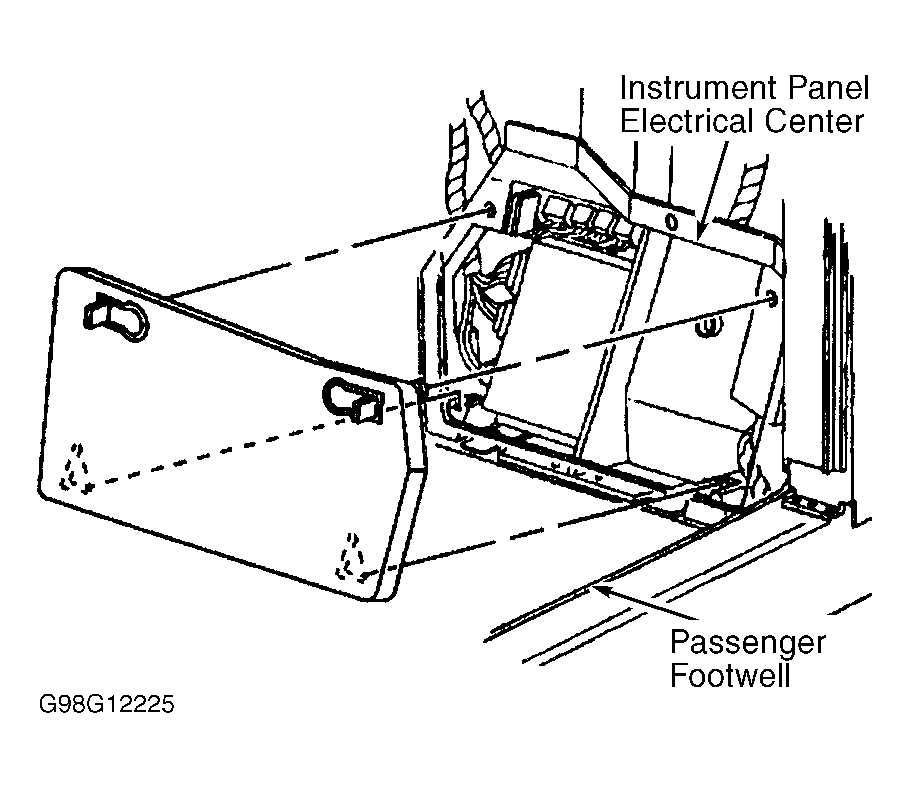 Instrument Panel Electrical Center

Passenger Footwell

G98G12225