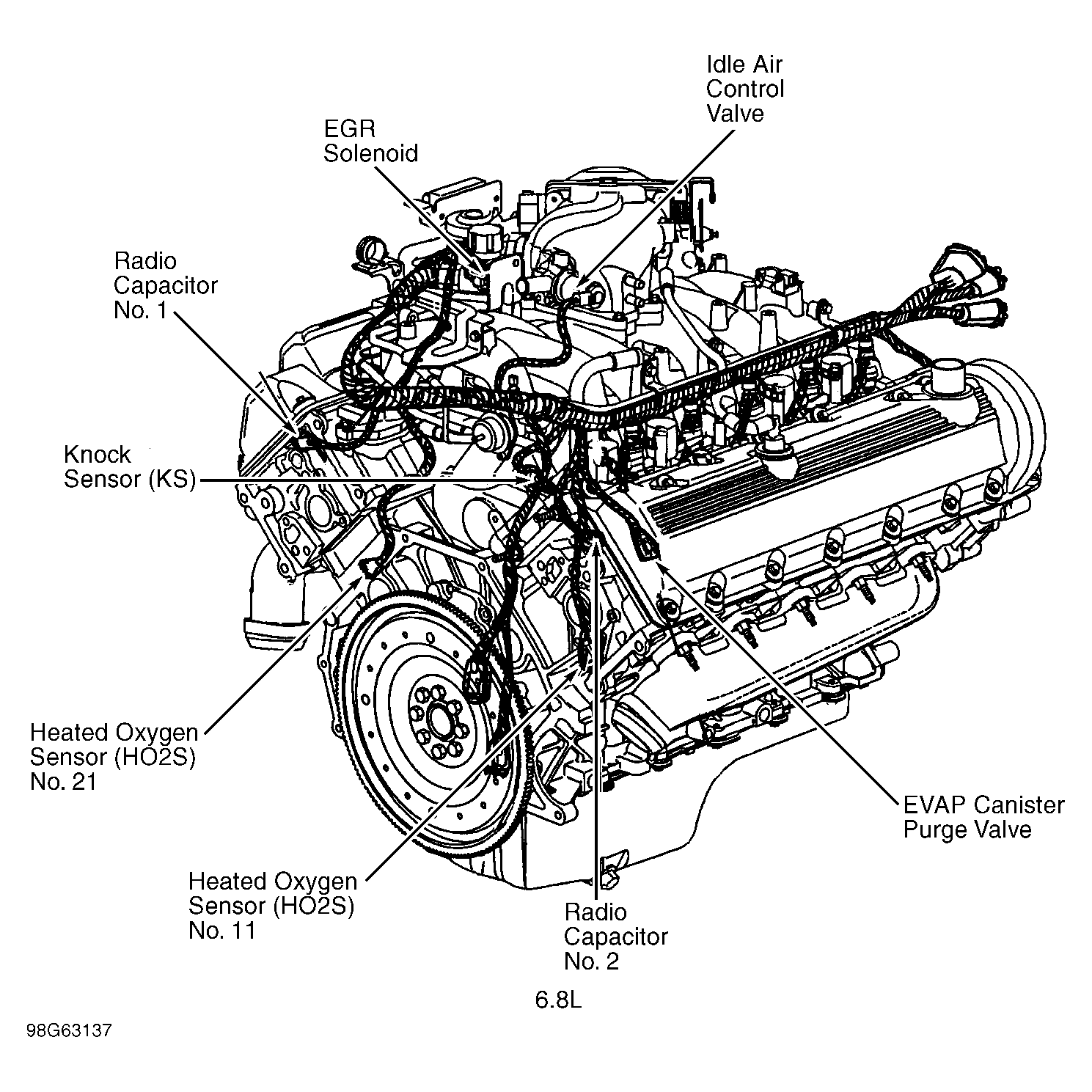 Idle Air Control Valve

EGR Solenoid

Radio Capacitor No. 1

Knock Sensor (KS)

Heated Oxygen Sensor (HO2S) No. 21

Heated Oxygen Sensor (HO2S) No. 11

Radio Capacitor No. 2

EVAP Canister Purge Valve

6.8L

98G63137