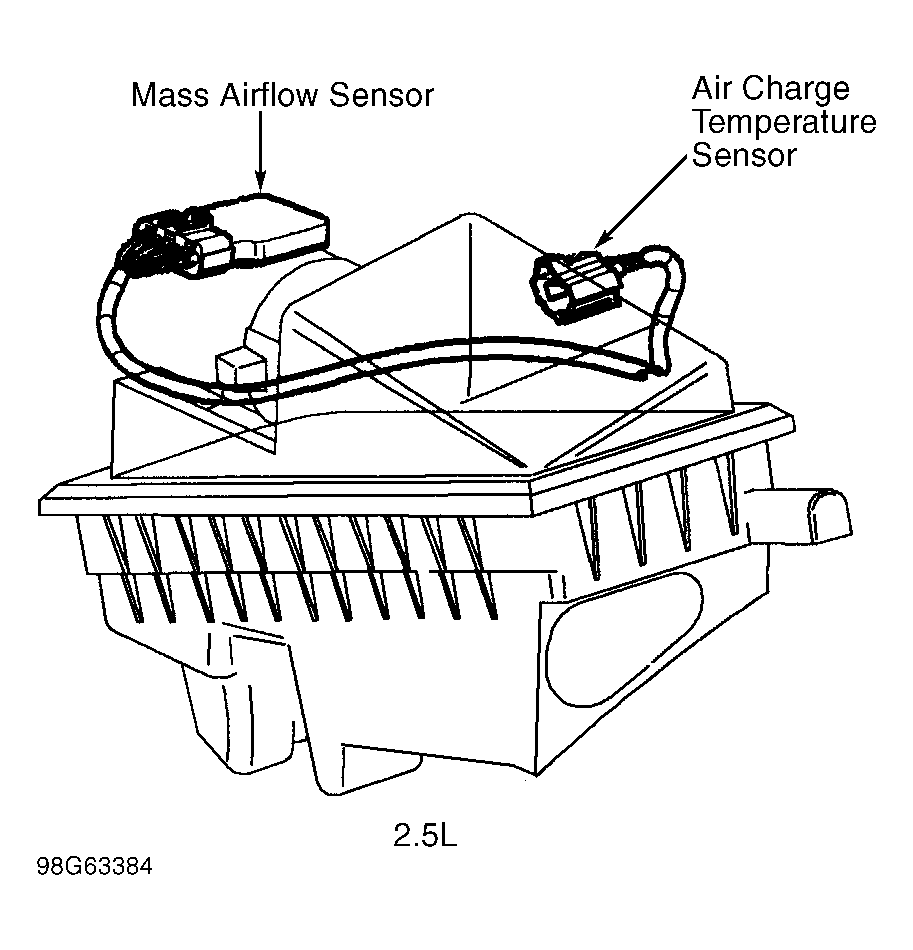 Mass Airflow Sensor

Air Charge Temperature Sensor

2.5L

98G63384