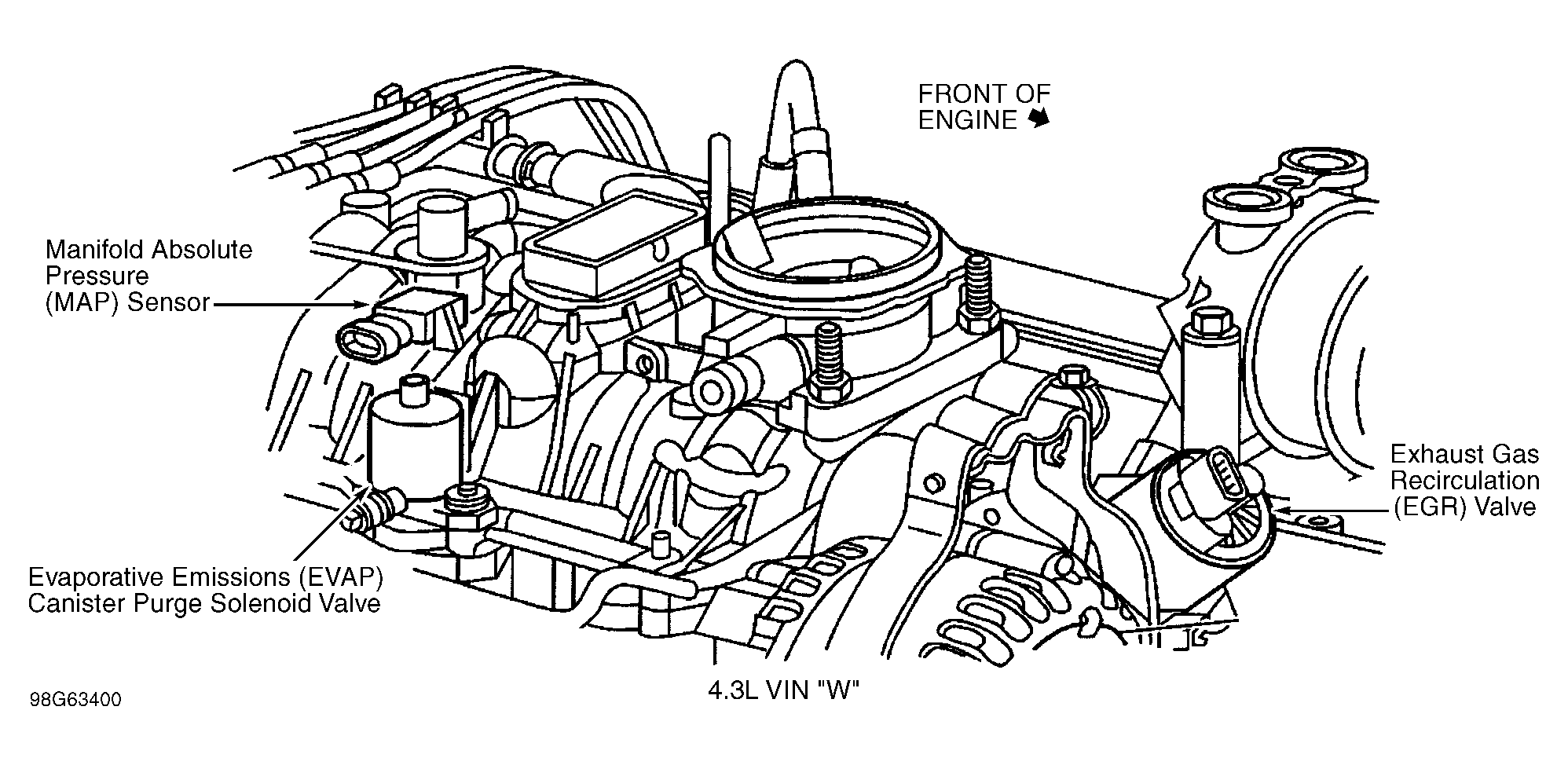 FRONT OF ENGINE

Manifold Absolute Pressure (MAP) Sensor

Exhaust Gas Recirculation (EGR) Valve

Evaporative Emissions (EVAP) Canister Purge Solenoid Valve

4.3L VIN "W"

98G63400