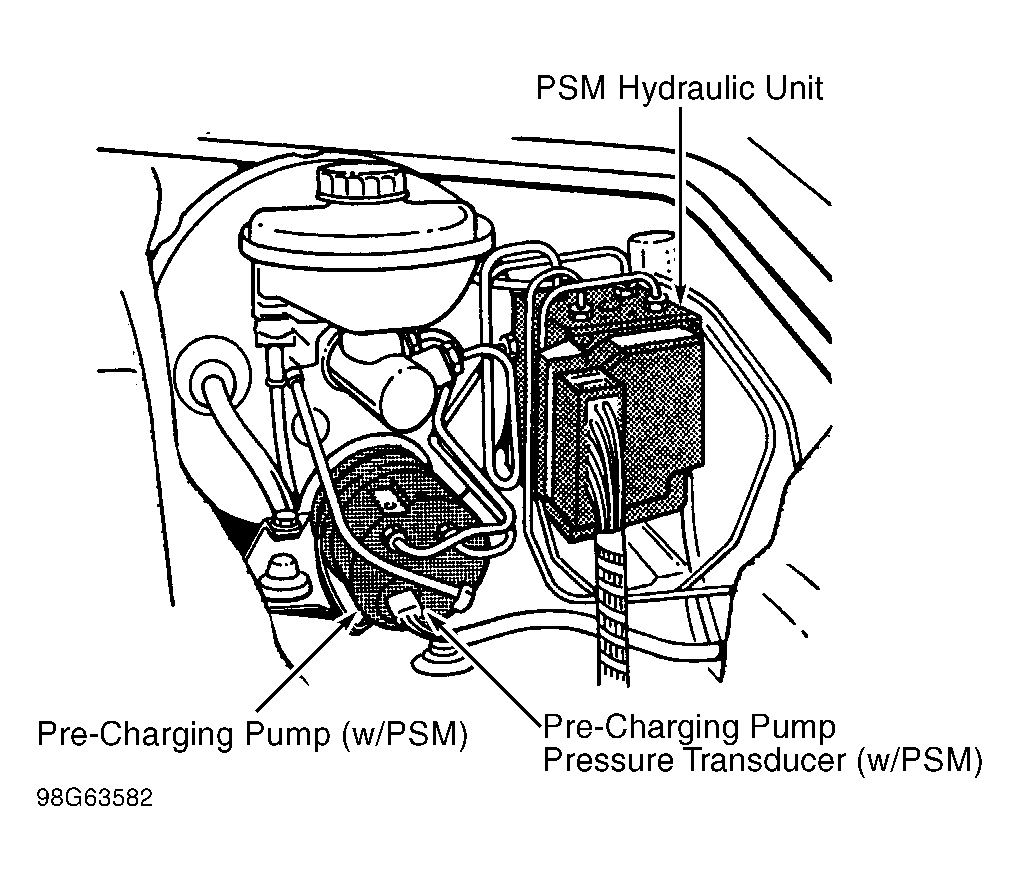 PSM Hydraulic Unit

Pre-Charging Pump (w/PSM)

Pre-Charging Pump Pressure Transducer (w/PSM)

98G63582