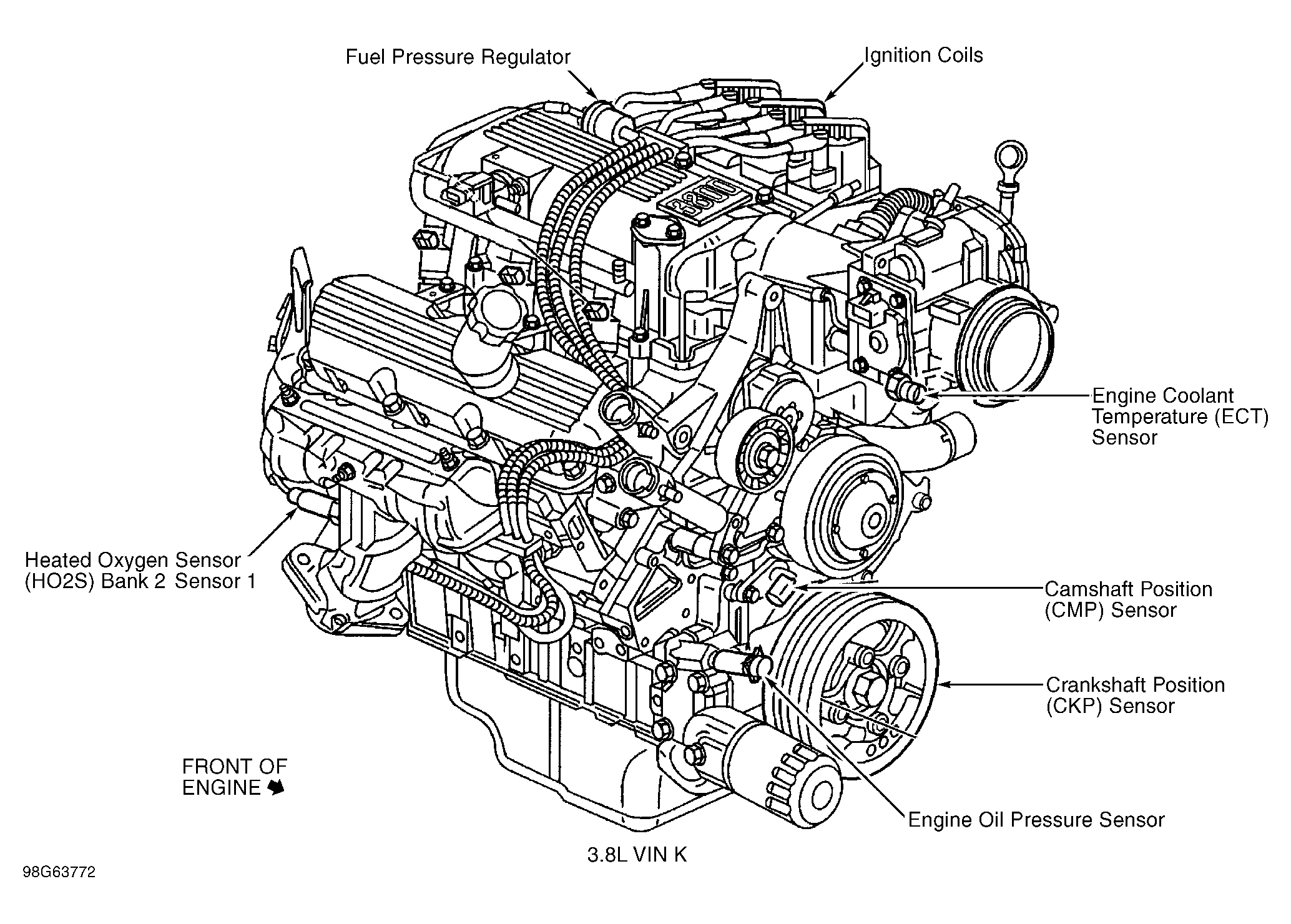 Fuel Pressure Regulator

Ignition Coils

3800

Engine Coolant Temperature (ECT) Sensor

Heated Oxygen Sensor (HO2S) Bank 2 Sensor 1

Camshaft Position (CMP) Sensor

Crankshaft Position (CKP) Sensor

FRONT OF ENGINE

Engine Oil Pressure Sensor

3.8L VIN K

98G63772