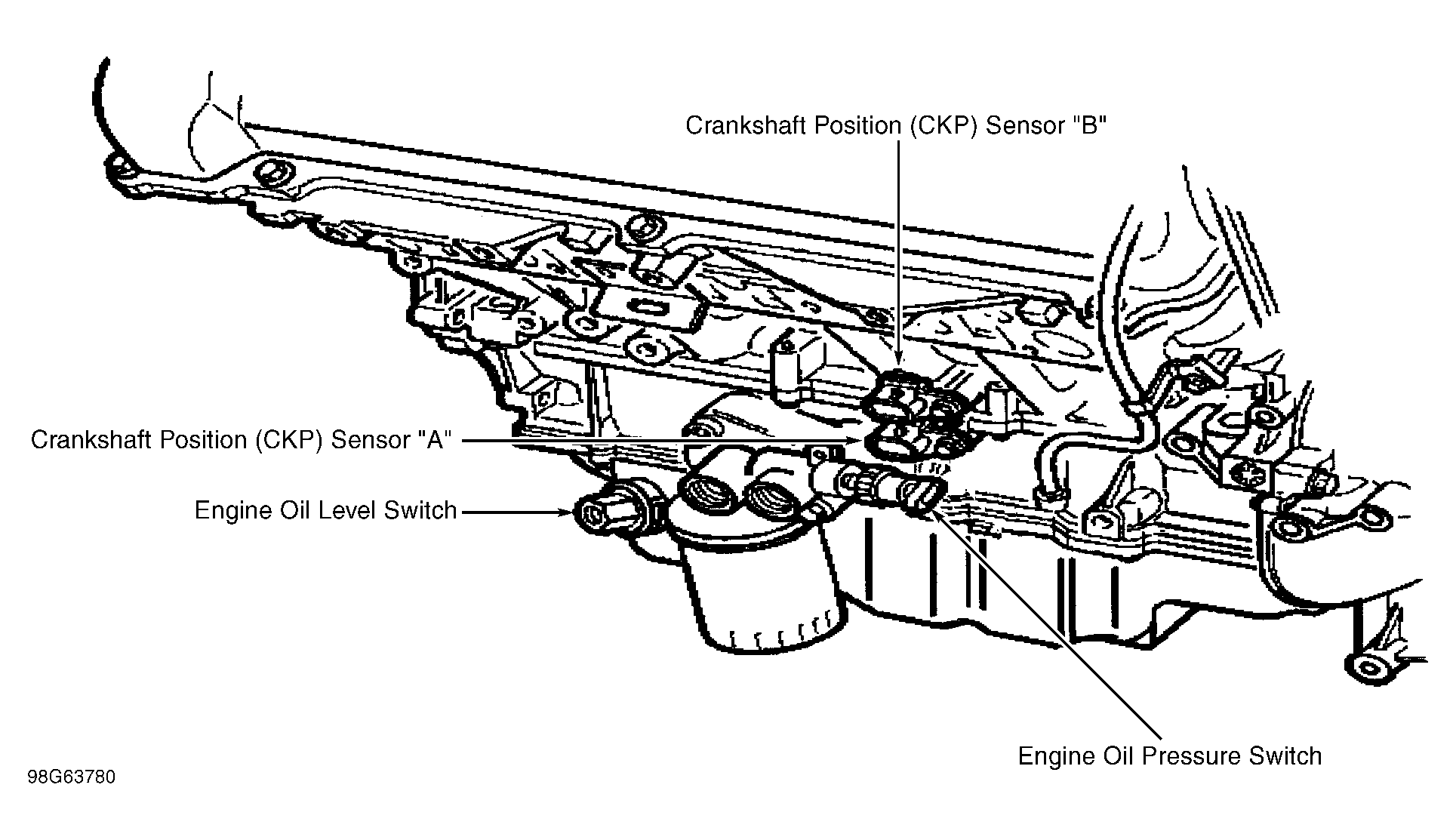 Crankshaft Position (CKP) Sensor "B"

Crankshaft Position (CKP) Sensor "A"

Engine Oil Level Switch

Engine Oil Pressure Switch

98G63780