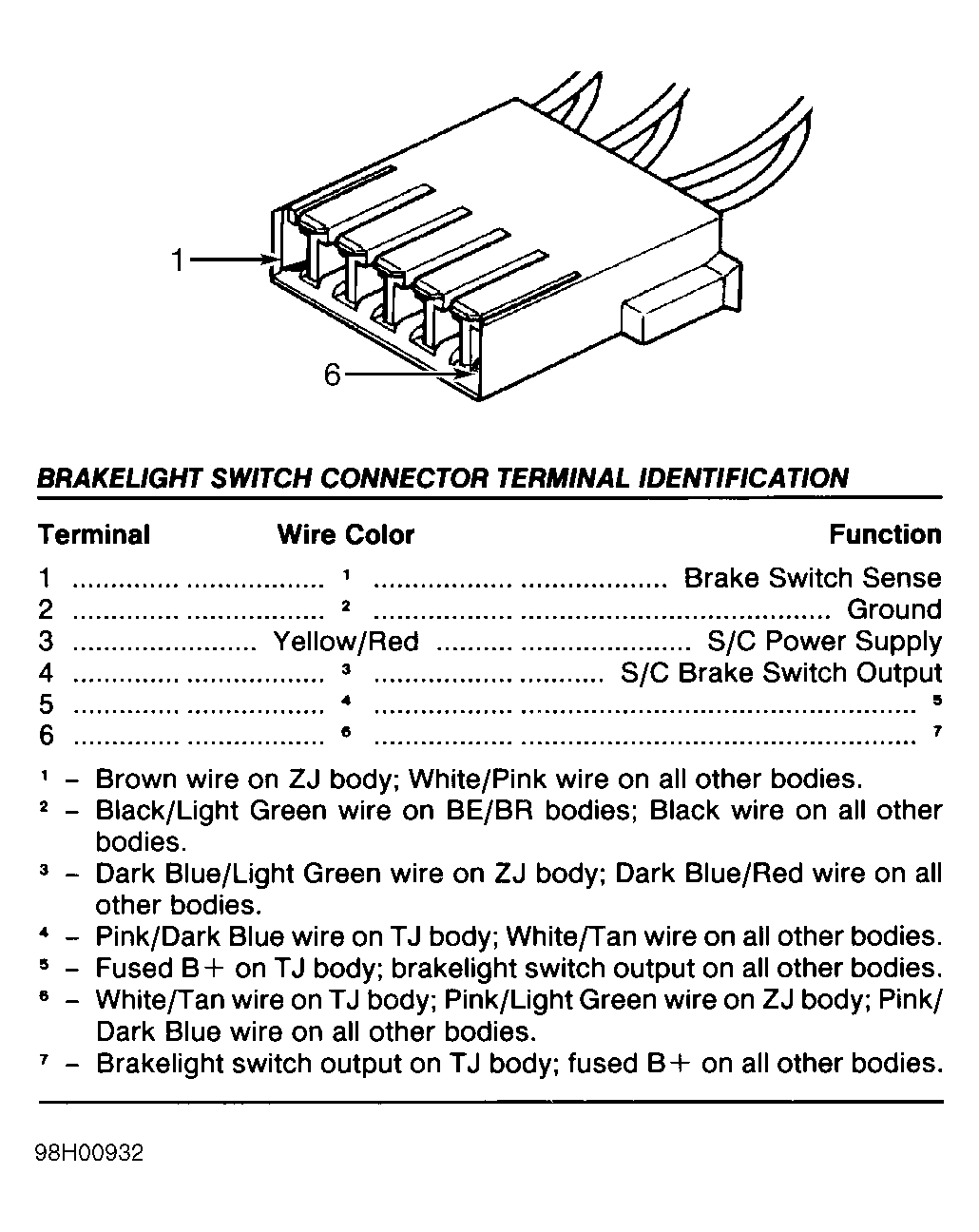 1

6

BRAKELIGHT SWITCH CONNECTOR TERMINAL IDENTIFICATION

| Terminal | Wire Color | Function |
|---|---|---|
| 1 | $^1$ | Brake Switch Sense |
| 2 | $^2$ | Ground |
| 3 | Yellow/Red | S/C Power Supply |
| 4 | $^3$ | S/C Brake Switch Output |
| 5 | $^4$ | $^5$ |
| 6 | $^6$ | $^7$ |

$^1$ – Brown wire on ZJ body; White/Pink wire on all other bodies.
$^2$ – Black/Light Green wire on BE/BR bodies; Black wire on all other bodies.
$^3$ – Dark Blue/Light Green wire on ZJ body; Dark Blue/Red wire on all other bodies.
$^4$ – Pink/Dark Blue wire on TJ body; White/Tan wire on all other bodies.
$^5$ – Fused B+ on TJ body; brakelight switch output on all other bodies.
$^6$ – White/Tan wire on TJ body; Pink/Light Green wire on ZJ body; Pink/Dark Blue wire on all other bodies.
$^7$ – Brakelight switch output on TJ body; fused B+ on all other bodies.

98H00932