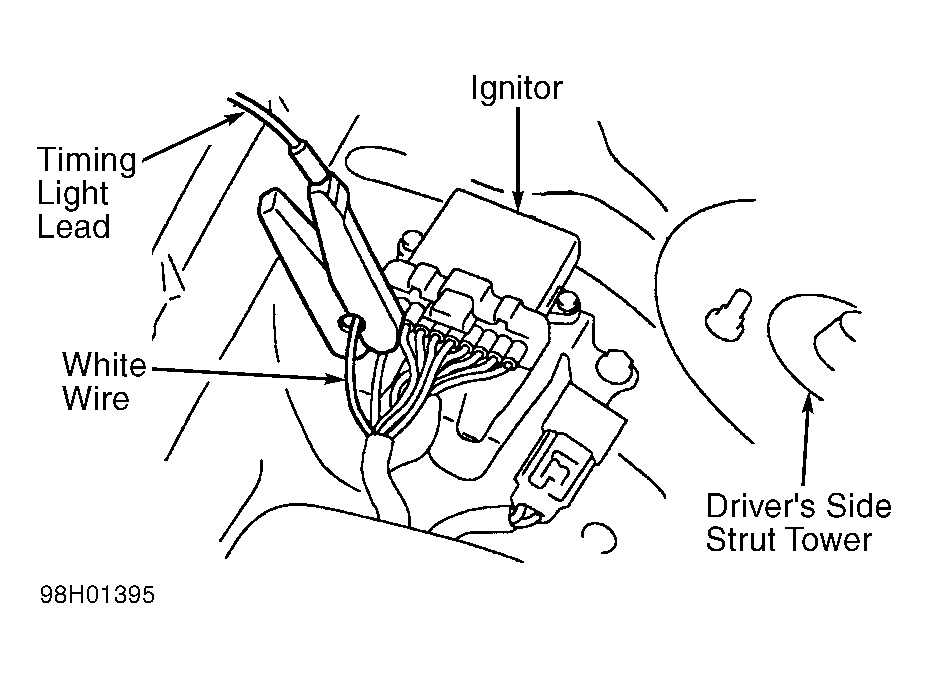 Ignitor

Timing Light Lead

White Wire

Driver's Side Strut Tower

98H01395