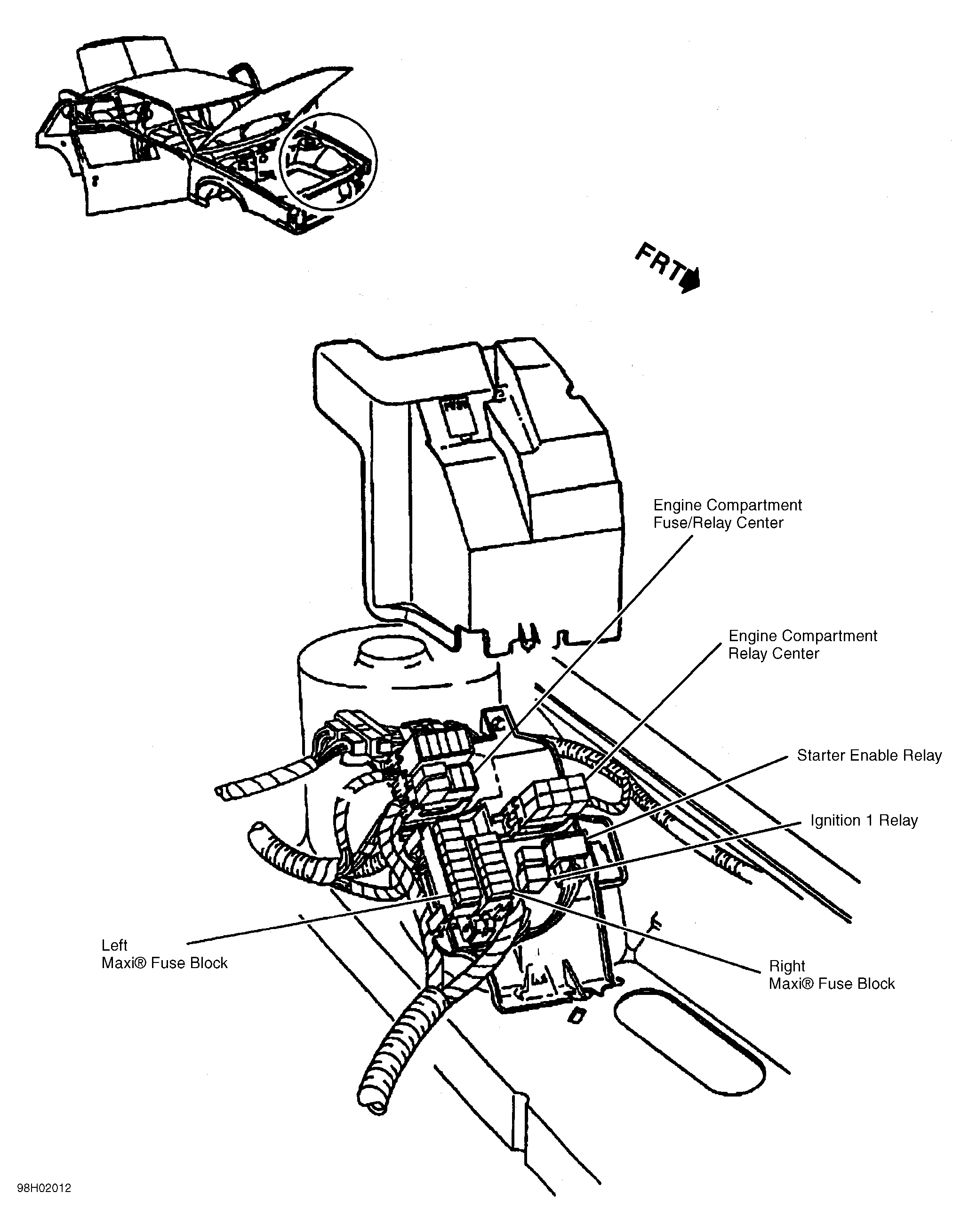 FRT

Engine Compartment
Fuse/Relay Center

Engine Compartment
Relay Center

Starter Enable Relay

Ignition 1 Relay

Left
Maxi® Fuse Block

Right
Maxi® Fuse Block

98H02012