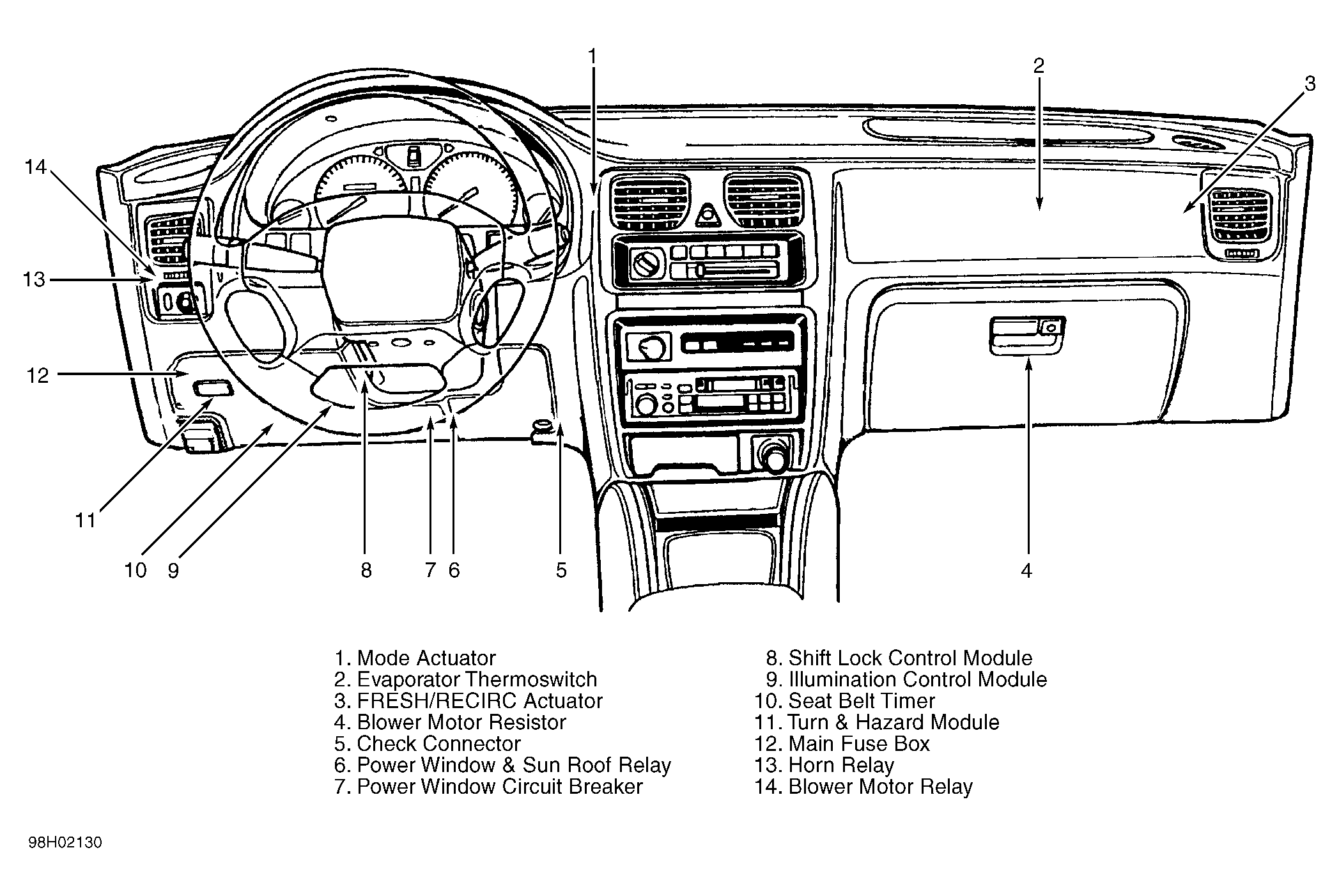 1
2
3
14
13
12
11
10 9
8
7 6
5
4

1. Mode Actuator
2. Evaporator Thermoswitch
3. FRESH/RECIRC Actuator
4. Blower Motor Resistor
5. Check Connector
6. Power Window & Sun Roof Relay
7. Power Window Circuit Breaker

8. Shift Lock Control Module
9. Illumination Control Module
10. Seat Belt Timer
11. Turn & Hazard Module
12. Main Fuse Box
13. Horn Relay
14. Blower Motor Relay

98H02130