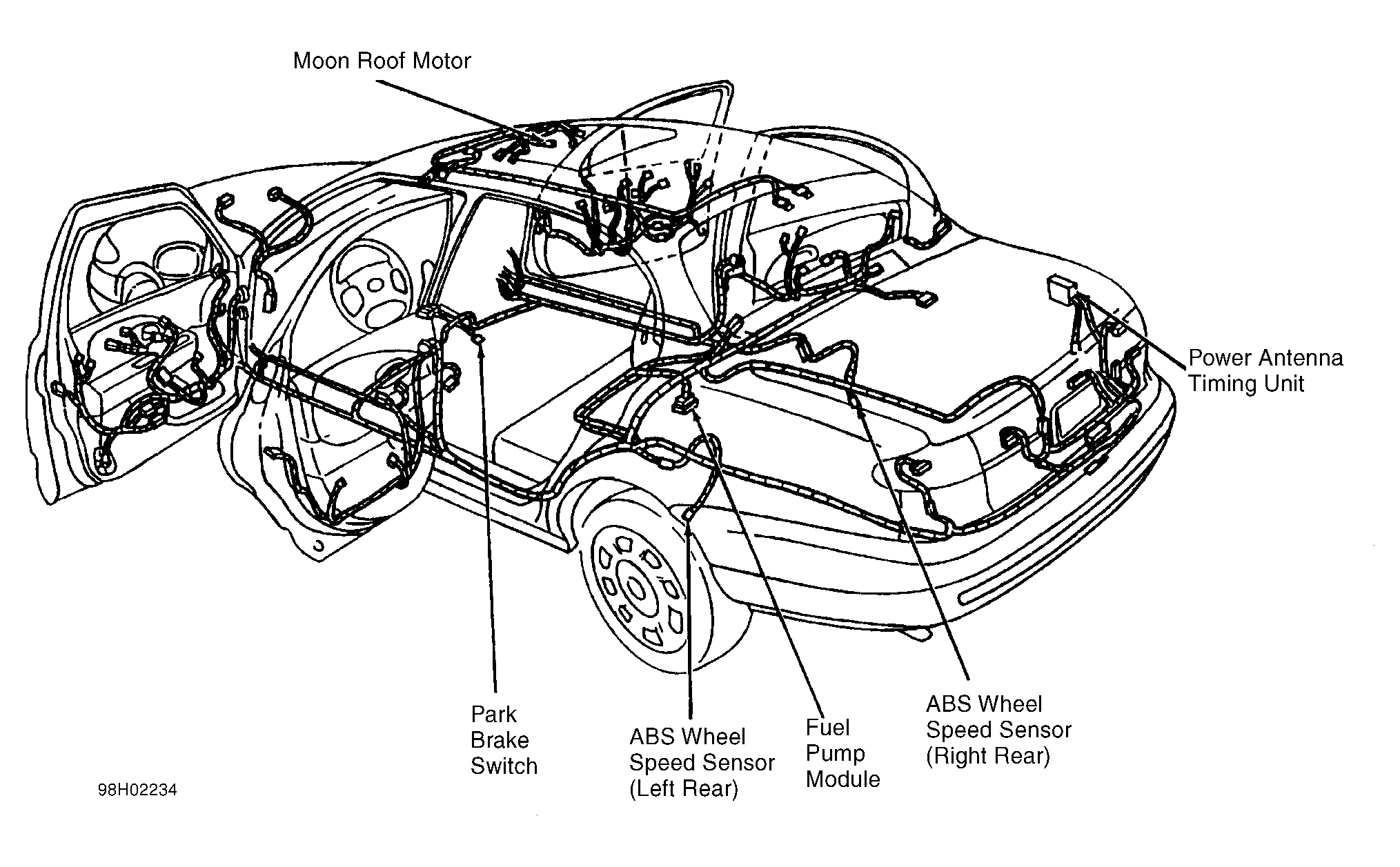 Moon Roof Motor

Power Antenna Timing Unit

Park Brake Switch

ABS Wheel Speed Sensor (Left Rear)

Fuel Pump Module

ABS Wheel Speed Sensor (Right Rear)

98H02234