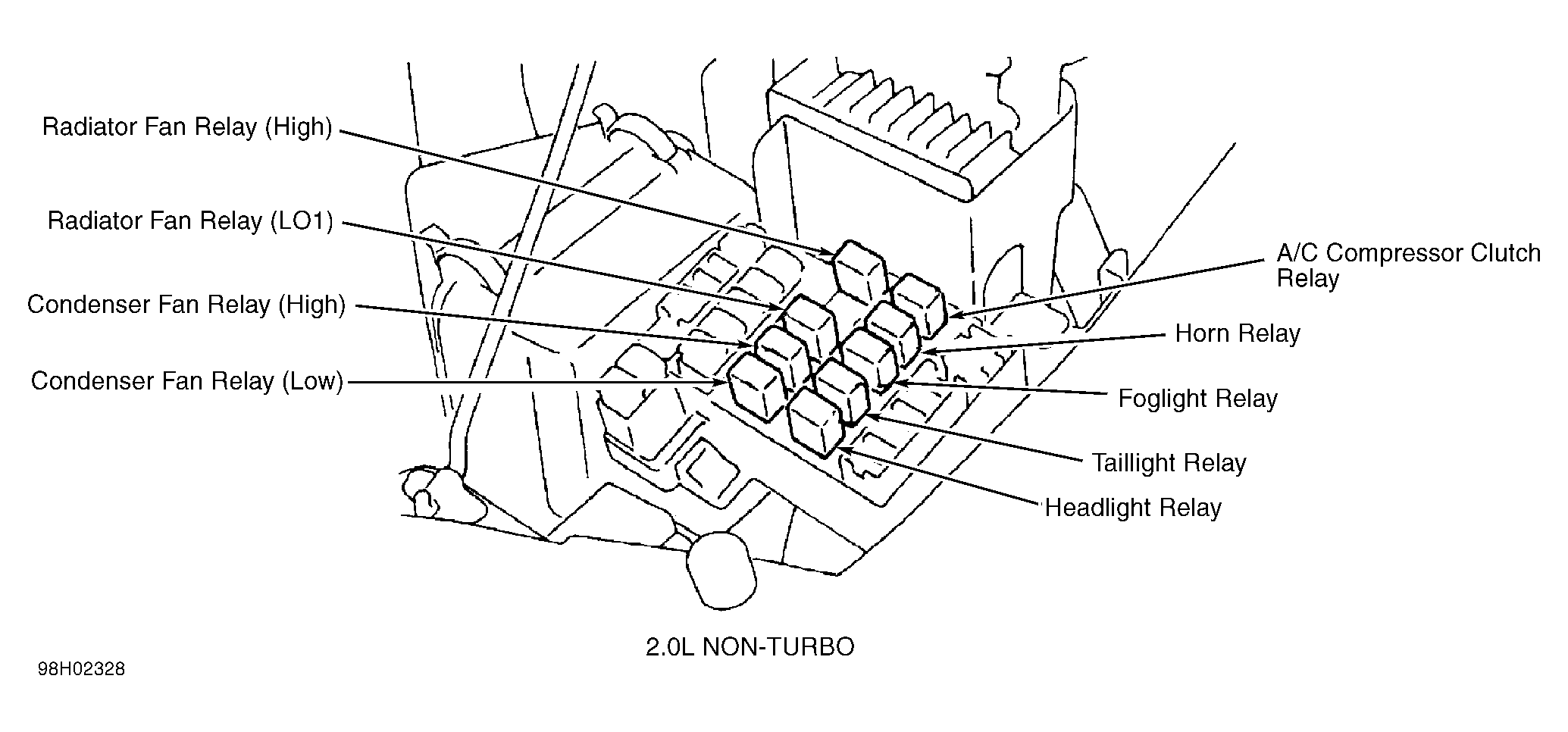 Radiator Fan Relay (High)

Radiator Fan Relay (LO1)

Condenser Fan Relay (High)

Condenser Fan Relay (Low)

A/C Compressor Clutch Relay

Horn Relay

Foglight Relay

Taillight Relay

Headlight Relay

2.0L NON-TURBO

98H02328