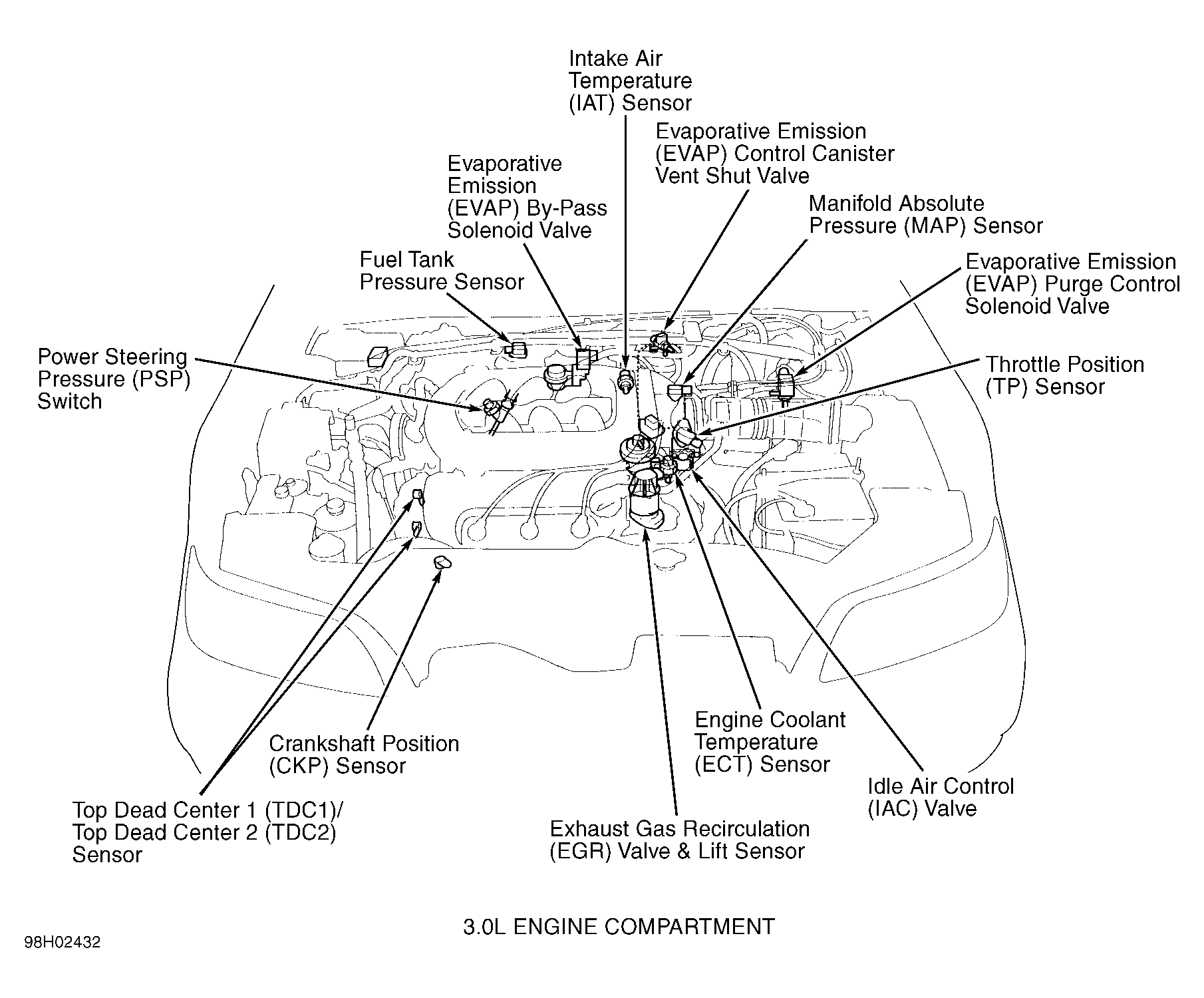 Intake Air Temperature (IAT) Sensor

Evaporative Emission (EVAP) Control Canister Vent Shut Valve

Evaporative Emission (EVAP) By-Pass Solenoid Valve

Manifold Absolute Pressure (MAP) Sensor

Fuel Tank Pressure Sensor

Evaporative Emission (EVAP) Purge Control Solenoid Valve

Power Steering Pressure (PSP) Switch

Throttle Position (TP) Sensor

Engine Coolant Temperature (ECT) Sensor

Crankshaft Position (CKP) Sensor

Idle Air Control (IAC) Valve

Top Dead Center 1 (TDC1)/ Top Dead Center 2 (TDC2) Sensor

Exhaust Gas Recirculation (EGR) Valve & Lift Sensor

3.0L ENGINE COMPARTMENT

98H02432