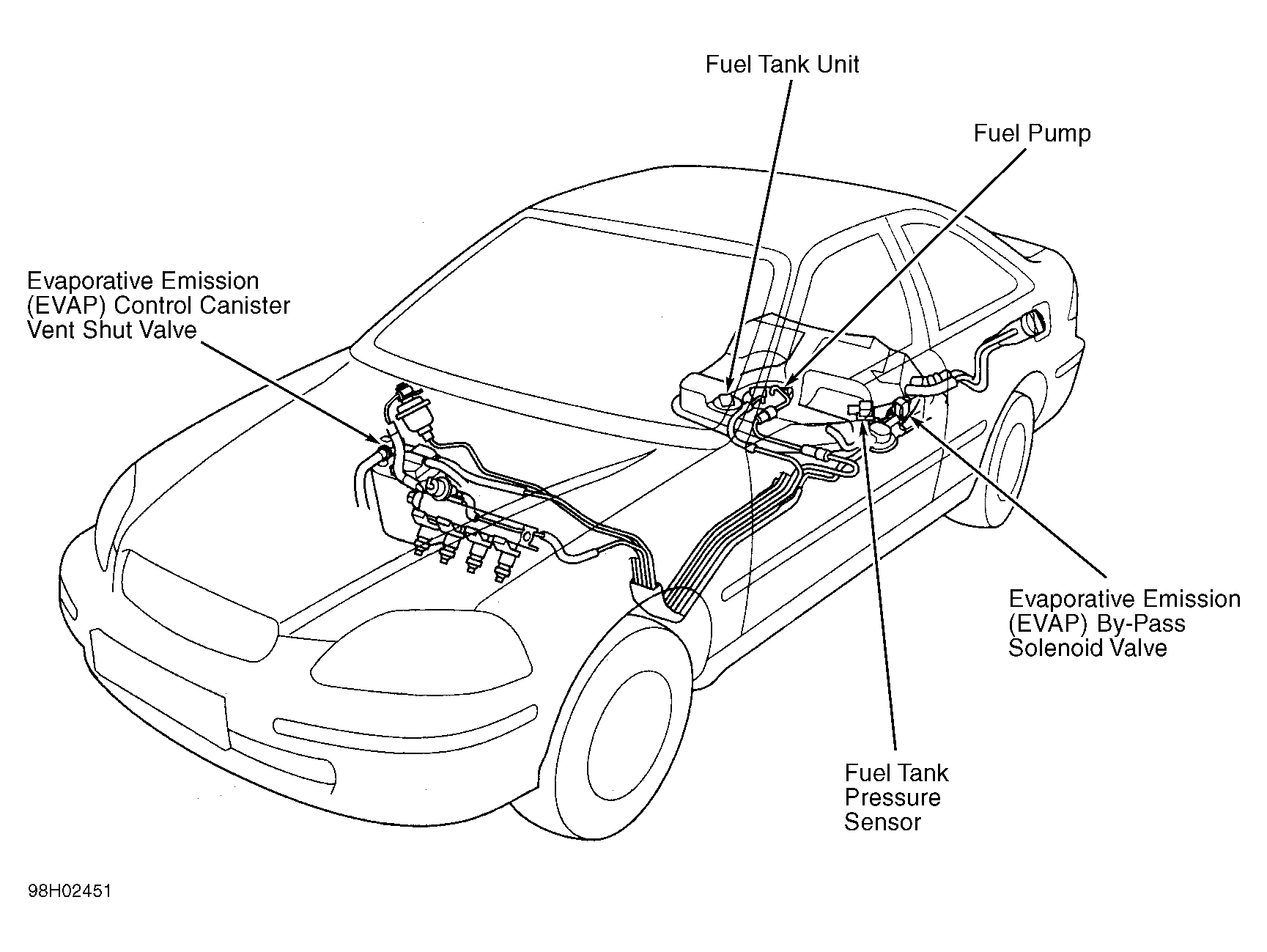 Fuel Tank Unit

Fuel Pump

Evaporative Emission (EVAP) Control Canister Vent Shut Valve

Evaporative Emission (EVAP) By-Pass Solenoid Valve

Fuel Tank Pressure Sensor

98H02451