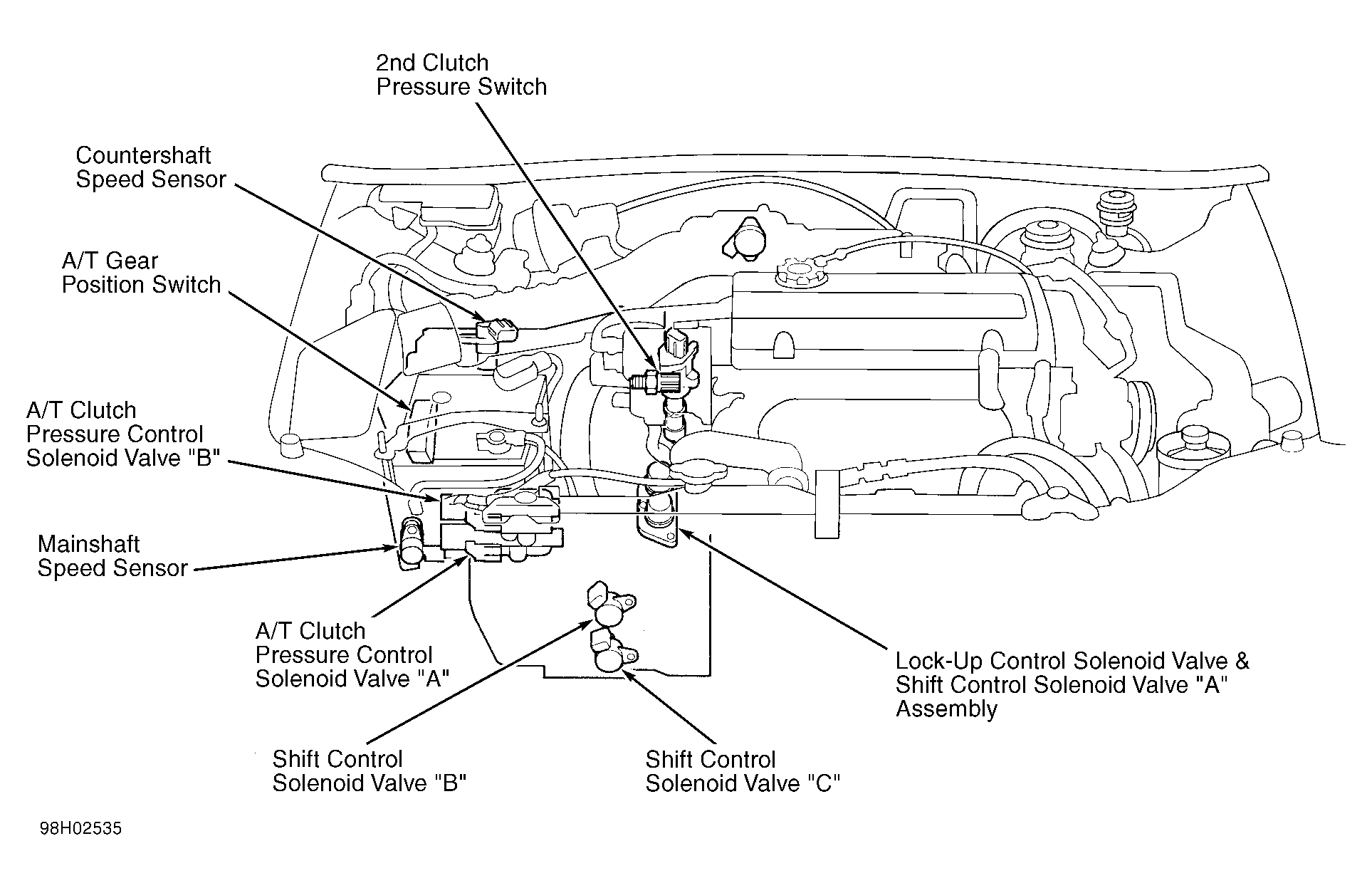 2nd Clutch
Pressure Switch

Countershaft
Speed Sensor

A/T Gear
Position Switch

A/T Clutch
Pressure Control
Solenoid Valve "B"

Mainshaft
Speed Sensor

A/T Clutch
Pressure Control
Solenoid Valve "A"

Lock-Up Control Solenoid Valve &
Shift Control Solenoid Valve "A"
Assembly

Shift Control
Solenoid Valve "B"

Shift Control
Solenoid Valve "C"

98H02535