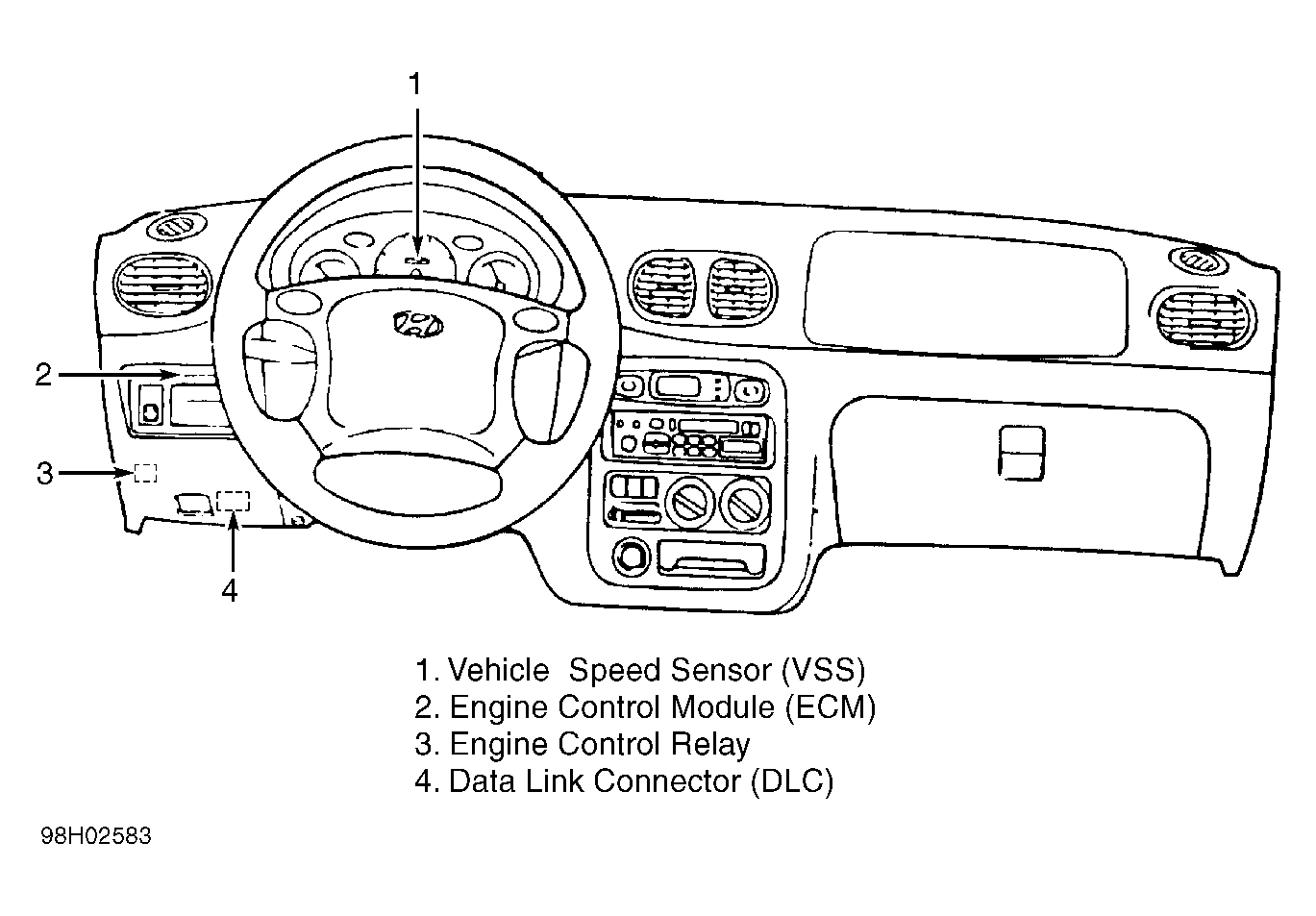 1

2

3

4

1. Vehicle Speed Sensor (VSS)
2. Engine Control Module (ECM)
3. Engine Control Relay
4. Data Link Connector (DLC)

98H02583