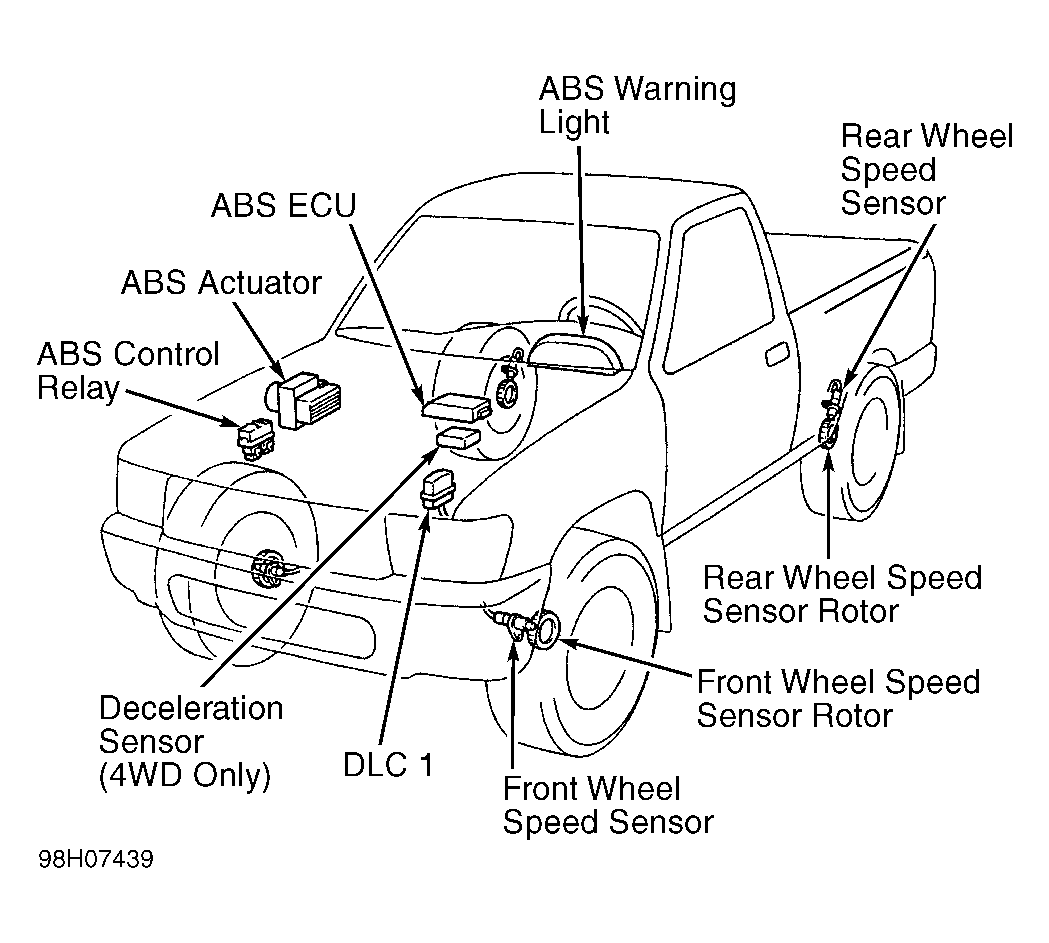 ABS Warning Light

Rear Wheel Speed Sensor

ABS ECU

ABS Actuator

ABS Control Relay

Rear Wheel Speed Sensor Rotor

Front Wheel Speed Sensor Rotor

Deceleration Sensor (4WD Only)

DLC 1

Front Wheel Speed Sensor

98H07439