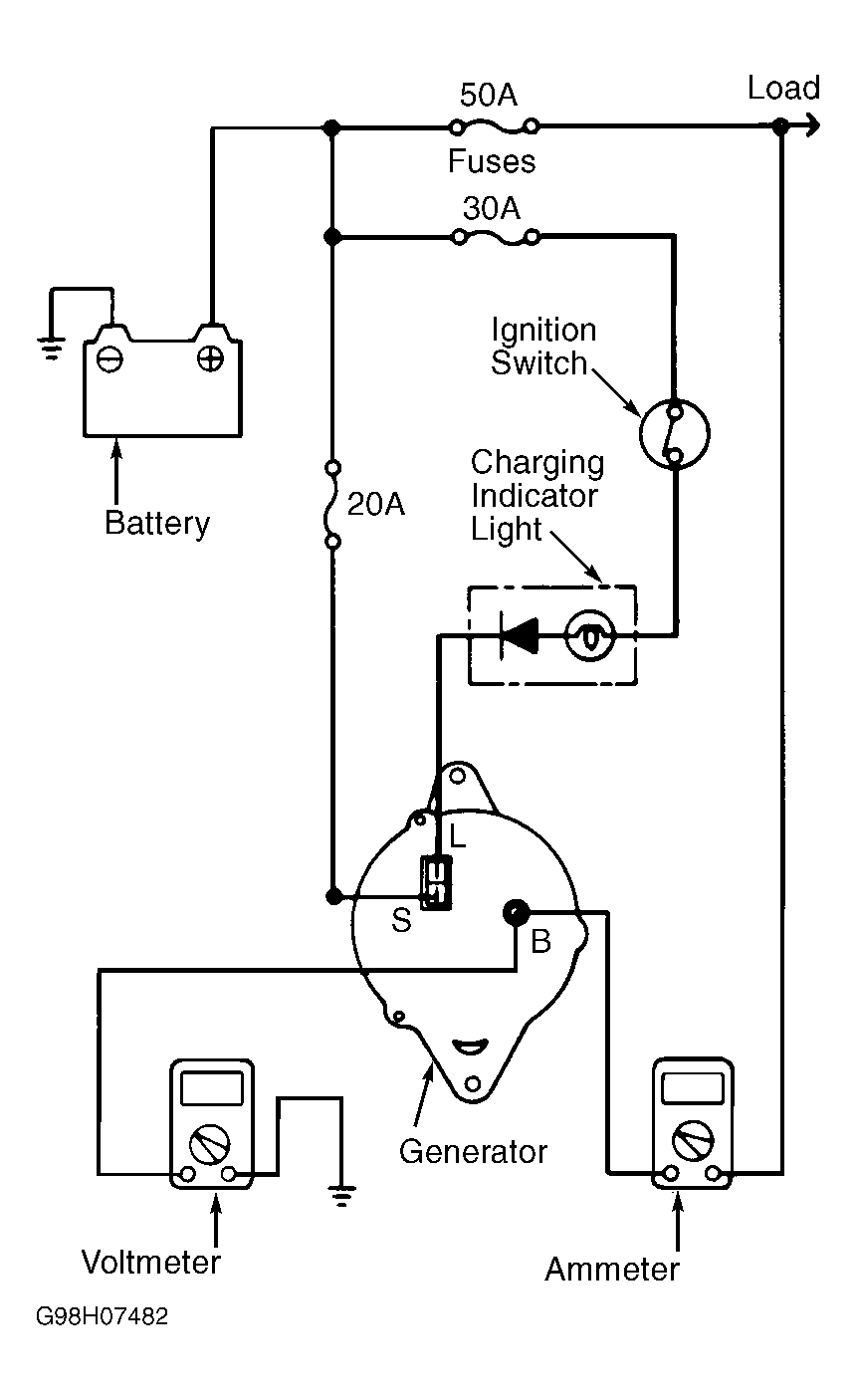 50A
Load
Fuses
30A
Ignition Switch
Battery
20A
Charging Indicator Light
L
S
B
Generator
Voltmeter
Ammeter
G98H07482