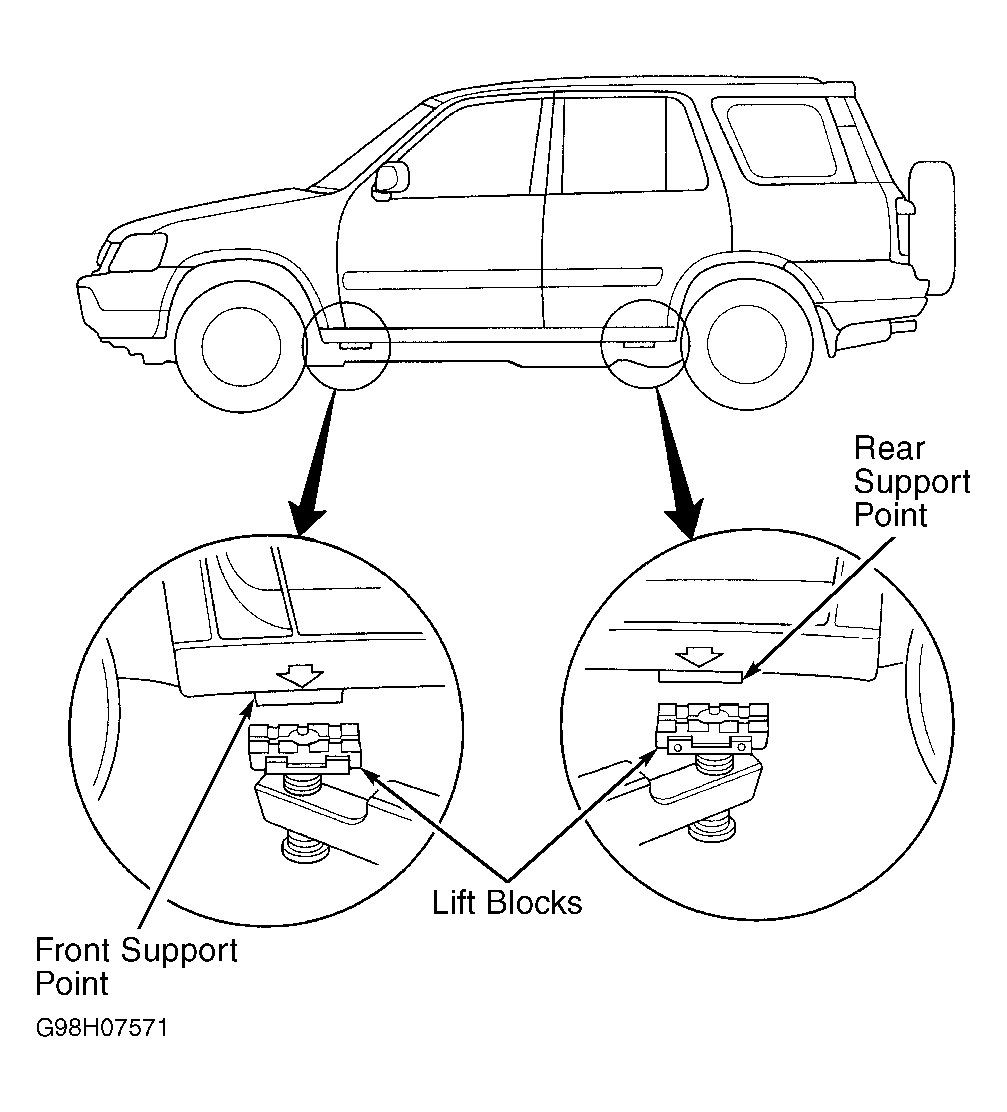 Rear Support Point

Lift Blocks

Front Support Point

G98H07571