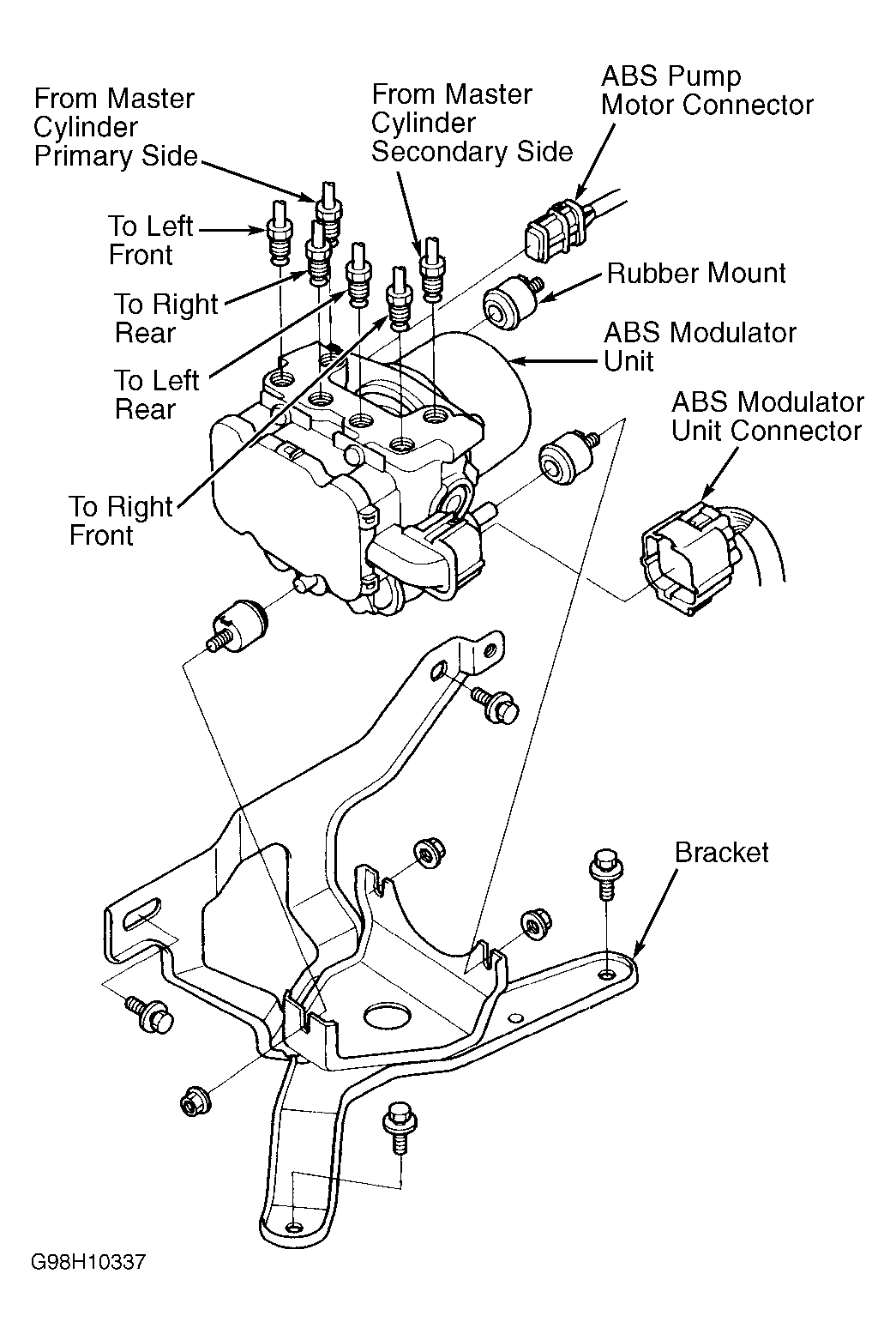 From Master Cylinder Primary Side

From Master Cylinder Secondary Side

ABS Pump Motor Connector

To Left Front

To Right Rear

To Left Rear

To Right Front

Rubber Mount

ABS Modulator Unit

ABS Modulator Unit Connector

Bracket

G98H10337