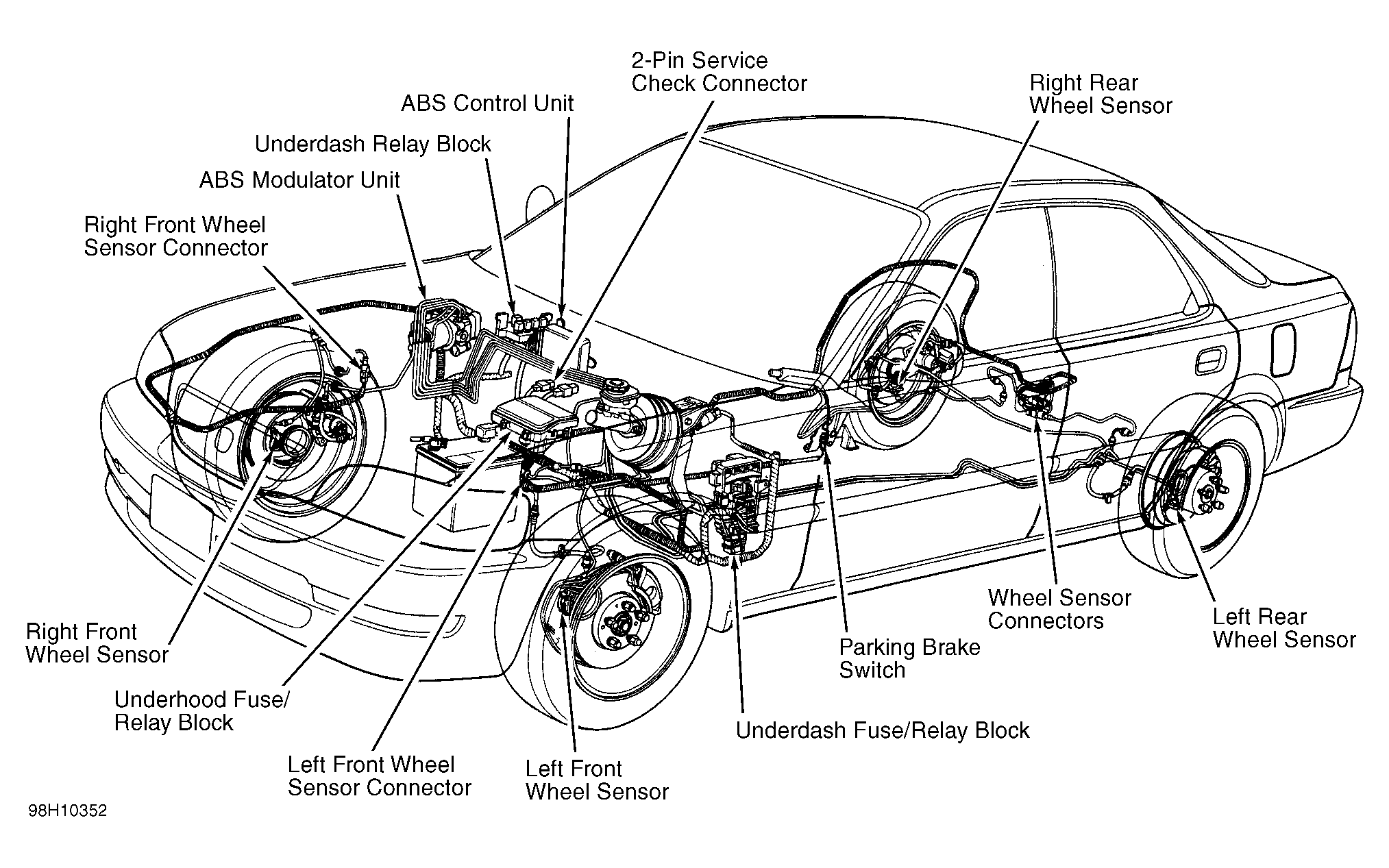 2-Pin Service Check Connector

ABS Control Unit

Right Rear Wheel Sensor

Underdash Relay Block

ABS Modulator Unit

Right Front Wheel Sensor Connector

Right Front Wheel Sensor

Underhood Fuse/ Relay Block

Left Front Wheel Sensor Connector

Left Front Wheel Sensor

Underdash Fuse/Relay Block

Parking Brake Switch

Wheel Sensor Connectors

Left Rear Wheel Sensor

98H10352