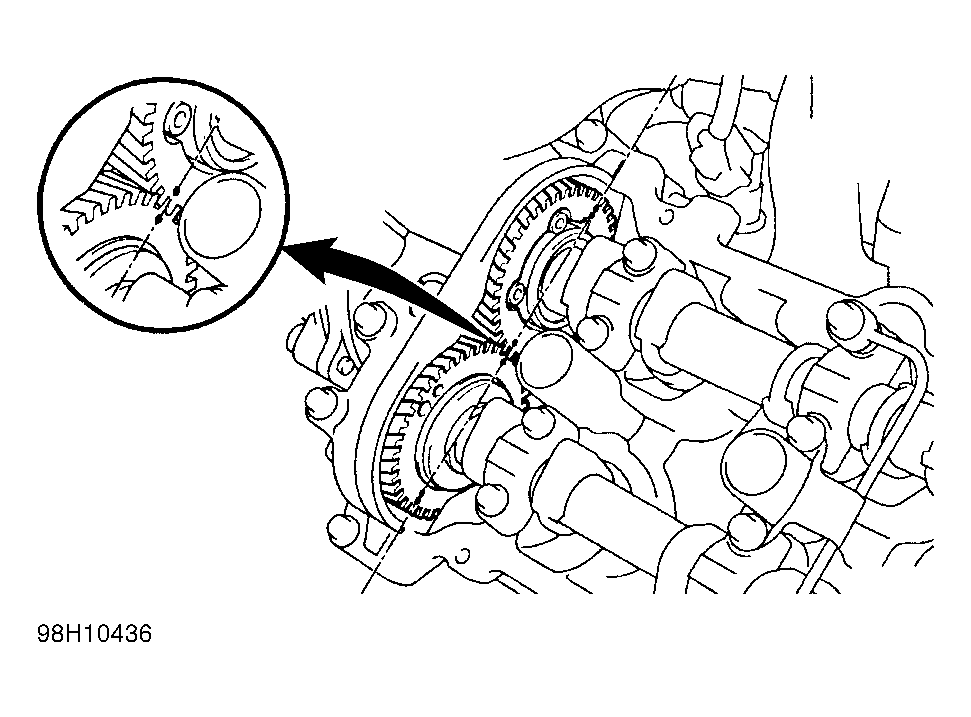 98H10436