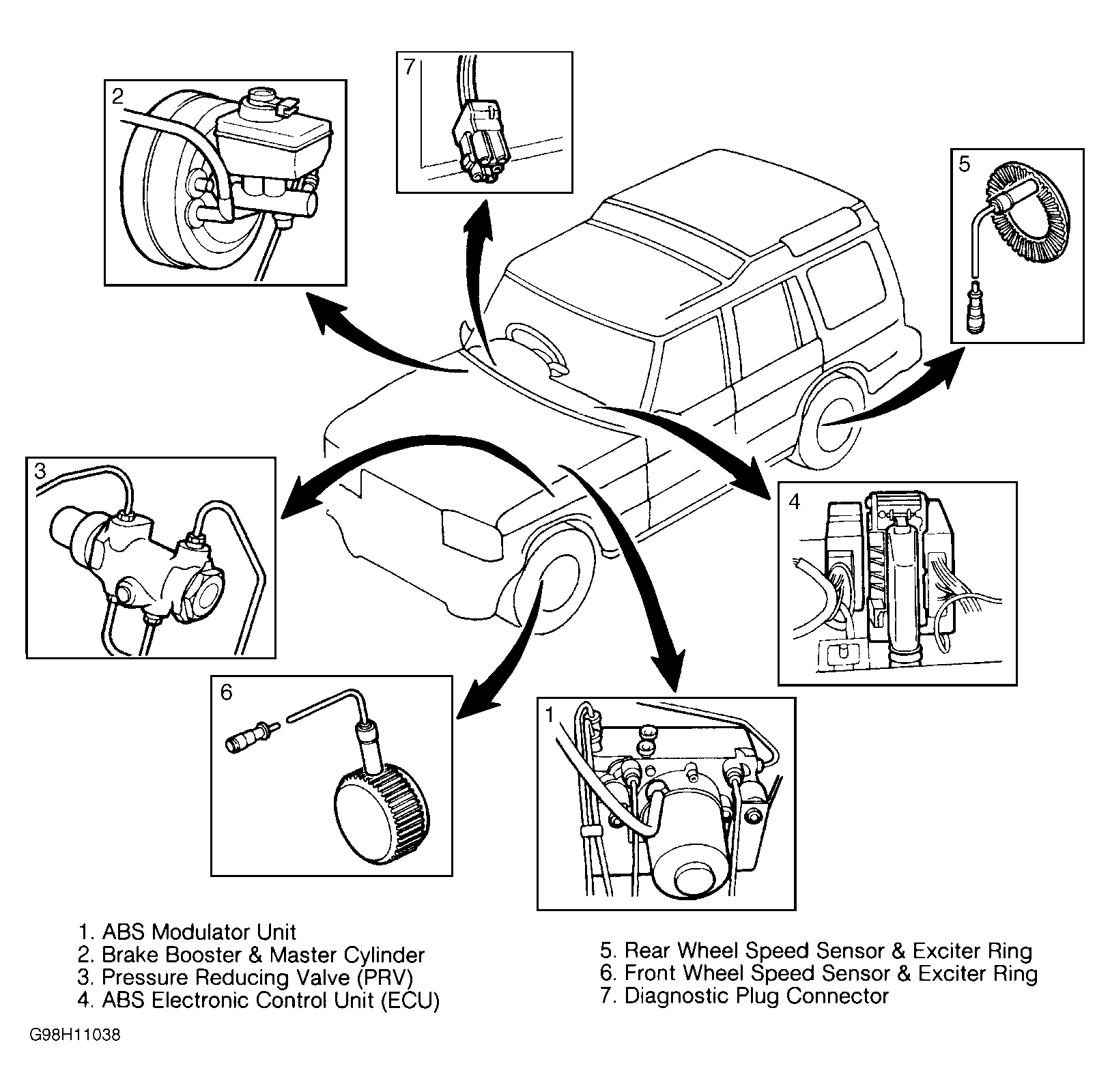 7

2

5

3

4

6

1

1. ABS Modulator Unit
2. Brake Booster & Master Cylinder
3. Pressure Reducing Valve (PRV)
4. ABS Electronic Control Unit (ECU)

5. Rear Wheel Speed Sensor & Exciter Ring
6. Front Wheel Speed Sensor & Exciter Ring
7. Diagnostic Plug Connector

G98H11038