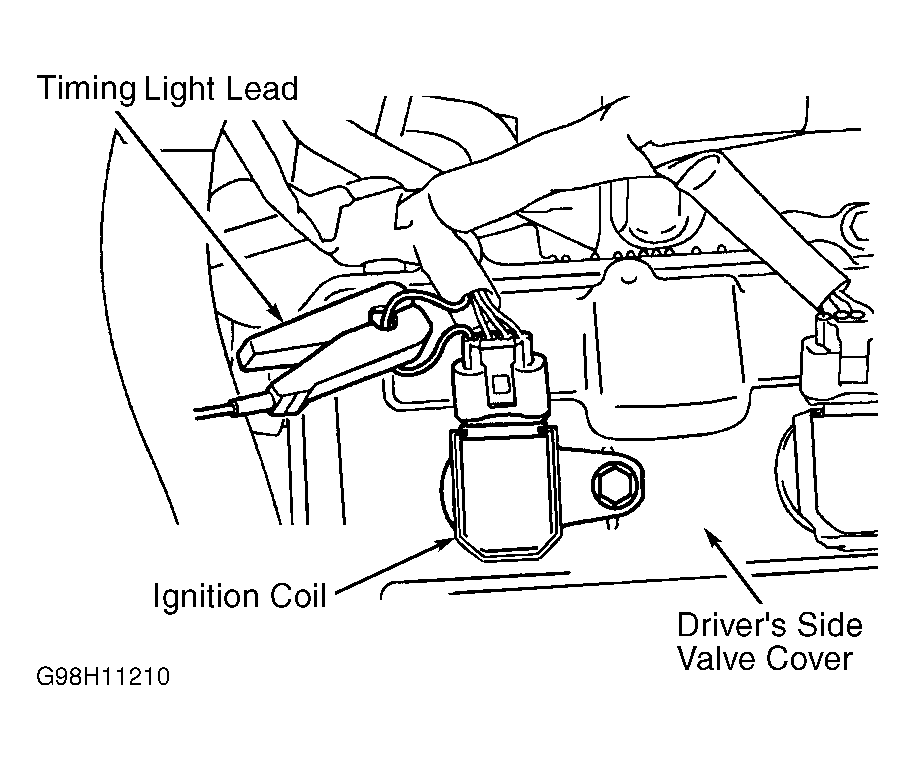 Timing Light Lead

Ignition Coil

Driver's Side Valve Cover

G98H11210