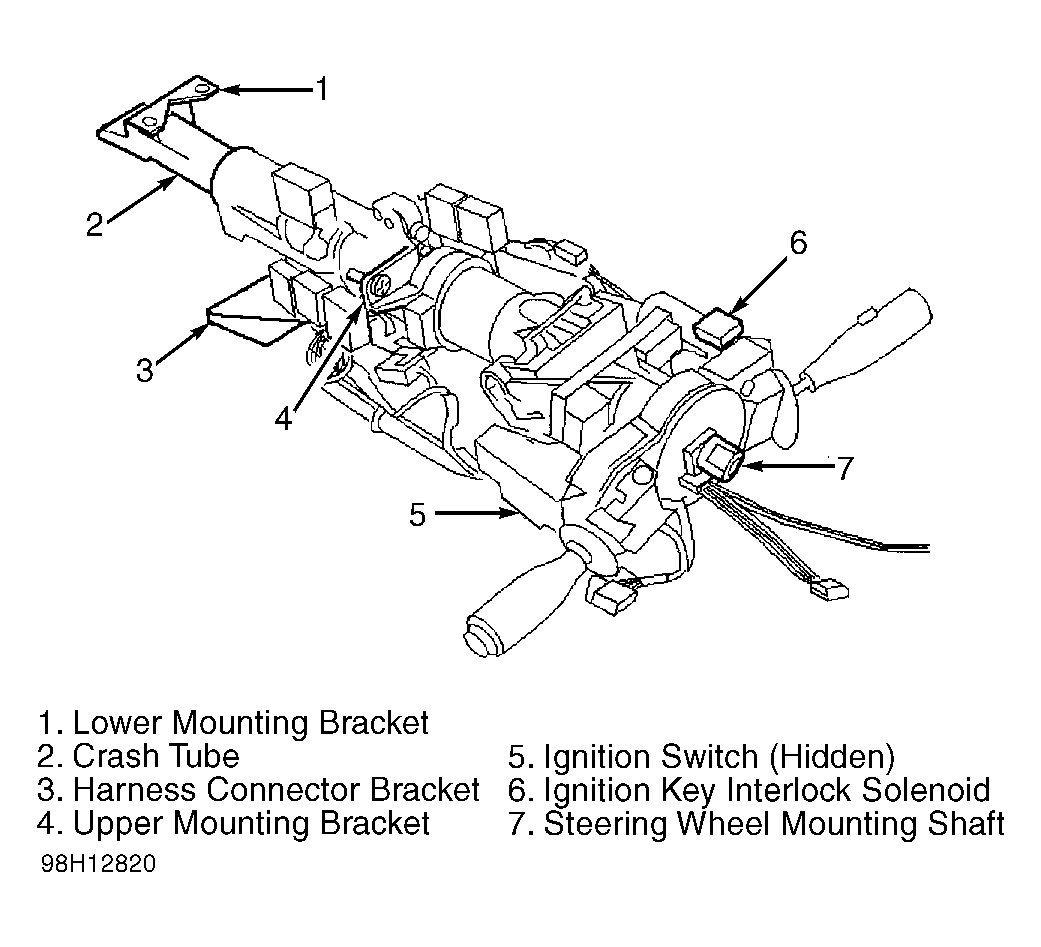 1
2
6
3
4
7
5

1. Lower Mounting Bracket
2. Crash Tube
3. Harness Connector Bracket
4. Upper Mounting Bracket

5. Ignition Switch (Hidden)
6. Ignition Key Interlock Solenoid
7. Steering Wheel Mounting Shaft

98H12820