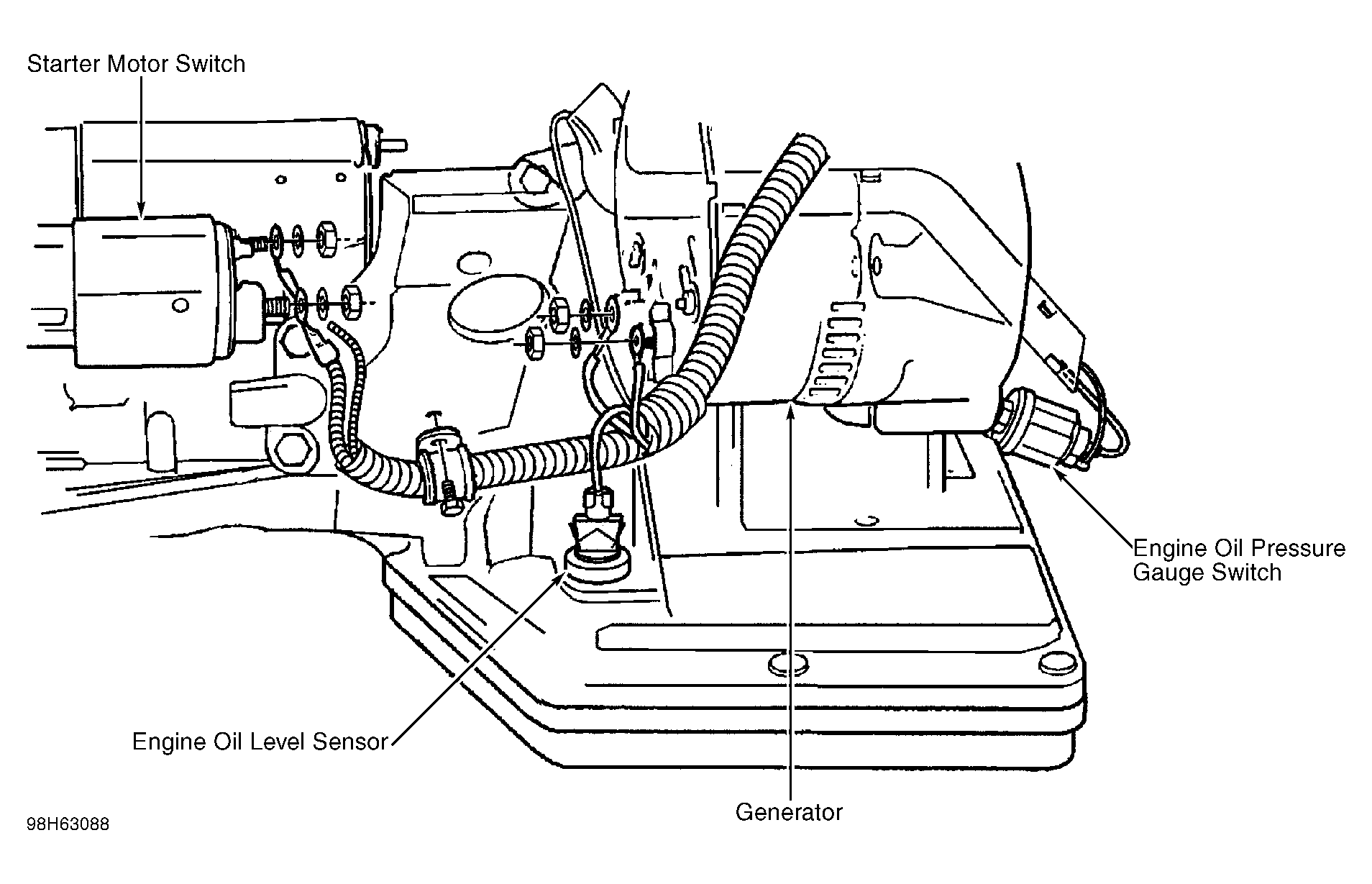 Starter Motor Switch

Engine Oil Pressure Gauge Switch

Engine Oil Level Sensor

Generator

98H63088