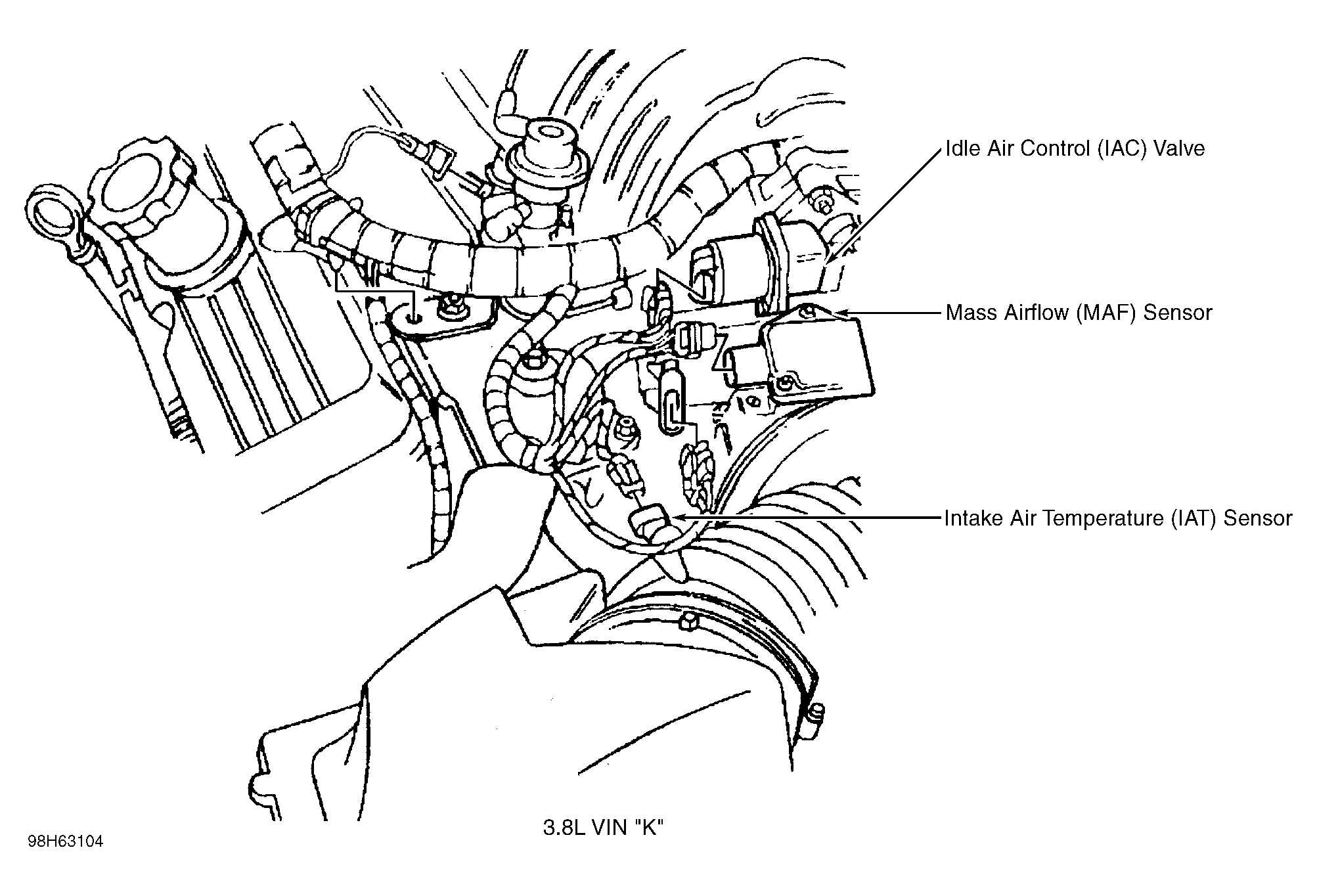 Idle Air Control (IAC) Valve

Mass Airflow (MAF) Sensor

Intake Air Temperature (IAT) Sensor

3.8L VIN "K"

98H63104