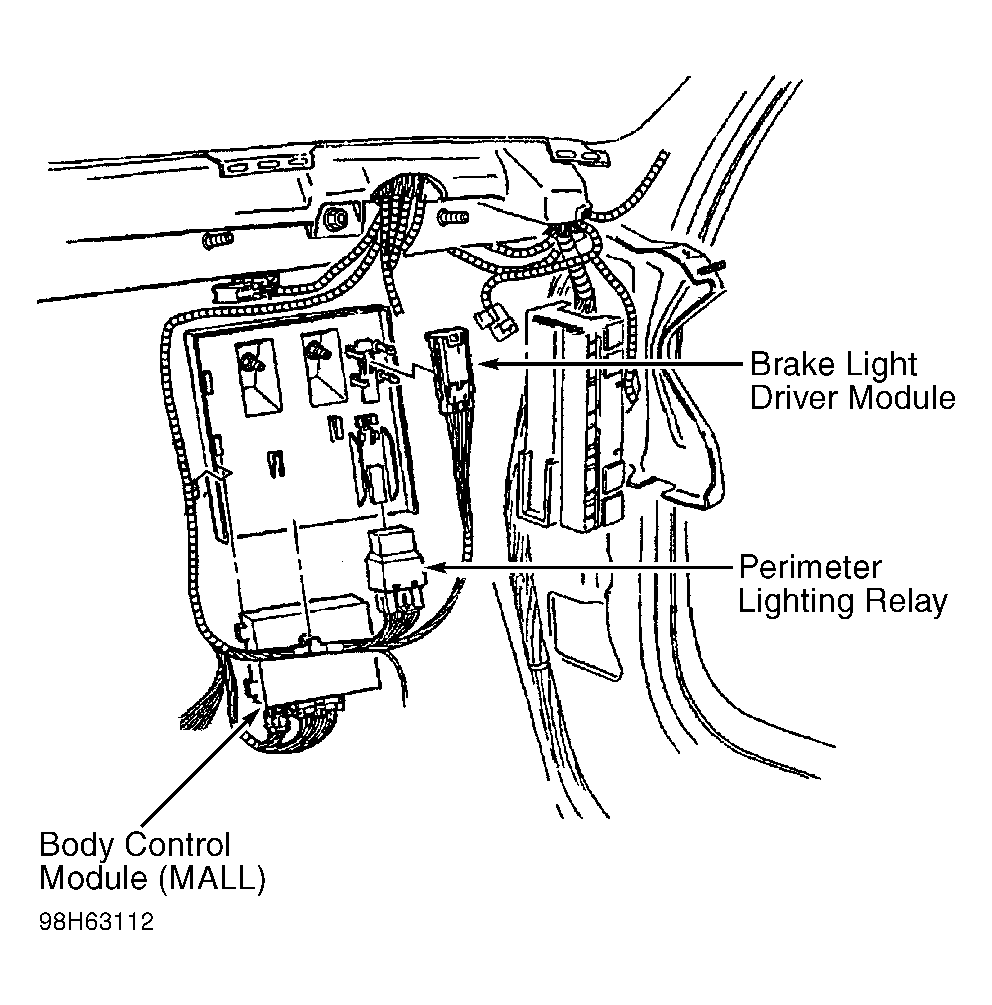 Brake Light Driver Module

Perimeter Lighting Relay

Body Control Module (MALL)

98H63112