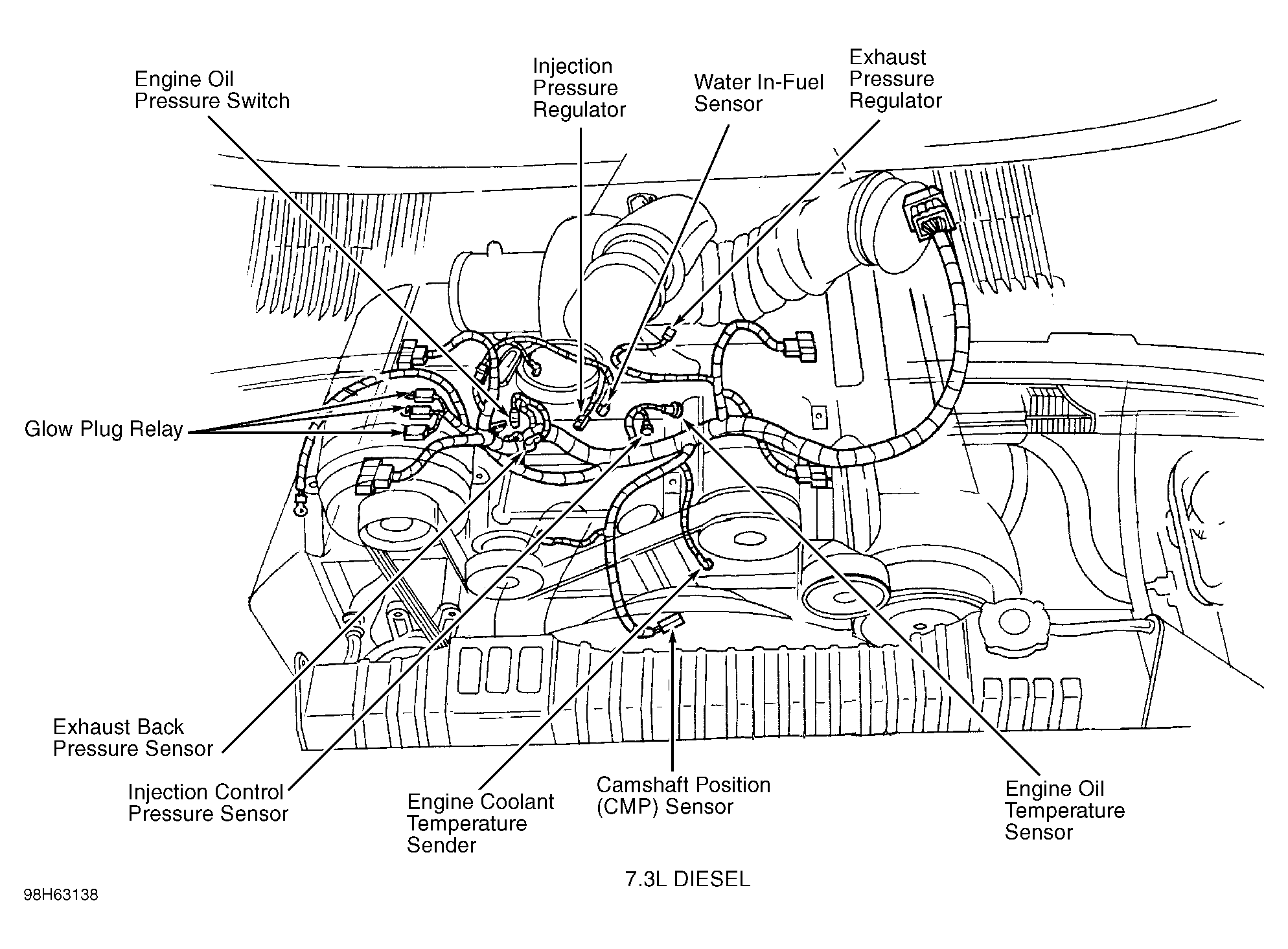 Engine Oil
Pressure Switch

Injection
Pressure
Regulator

Water In-Fuel
Sensor

Exhaust
Pressure
Regulator

Glow Plug Relay

Exhaust Back
Pressure Sensor

Injection Control
Pressure Sensor

Engine Coolant
Temperature
Sender

Camshaft Position
(CMP) Sensor

Engine Oil
Temperature
Sensor

7.3L DIESEL

98H63138