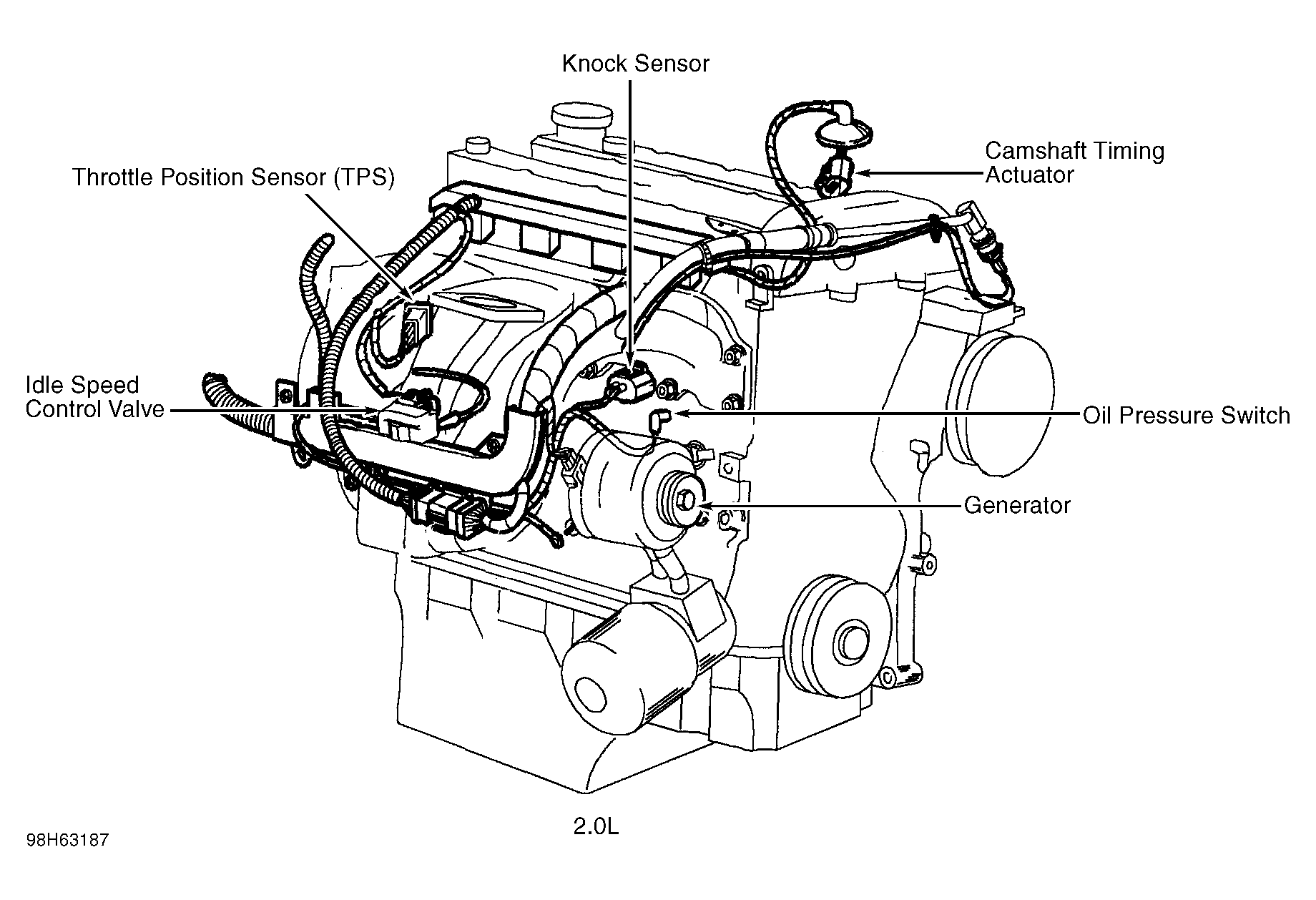 Knock Sensor

Camshaft Timing Actuator

Throttle Position Sensor (TPS)

Idle Speed Control Valve

Oil Pressure Switch

Generator

2.0L

98H63187