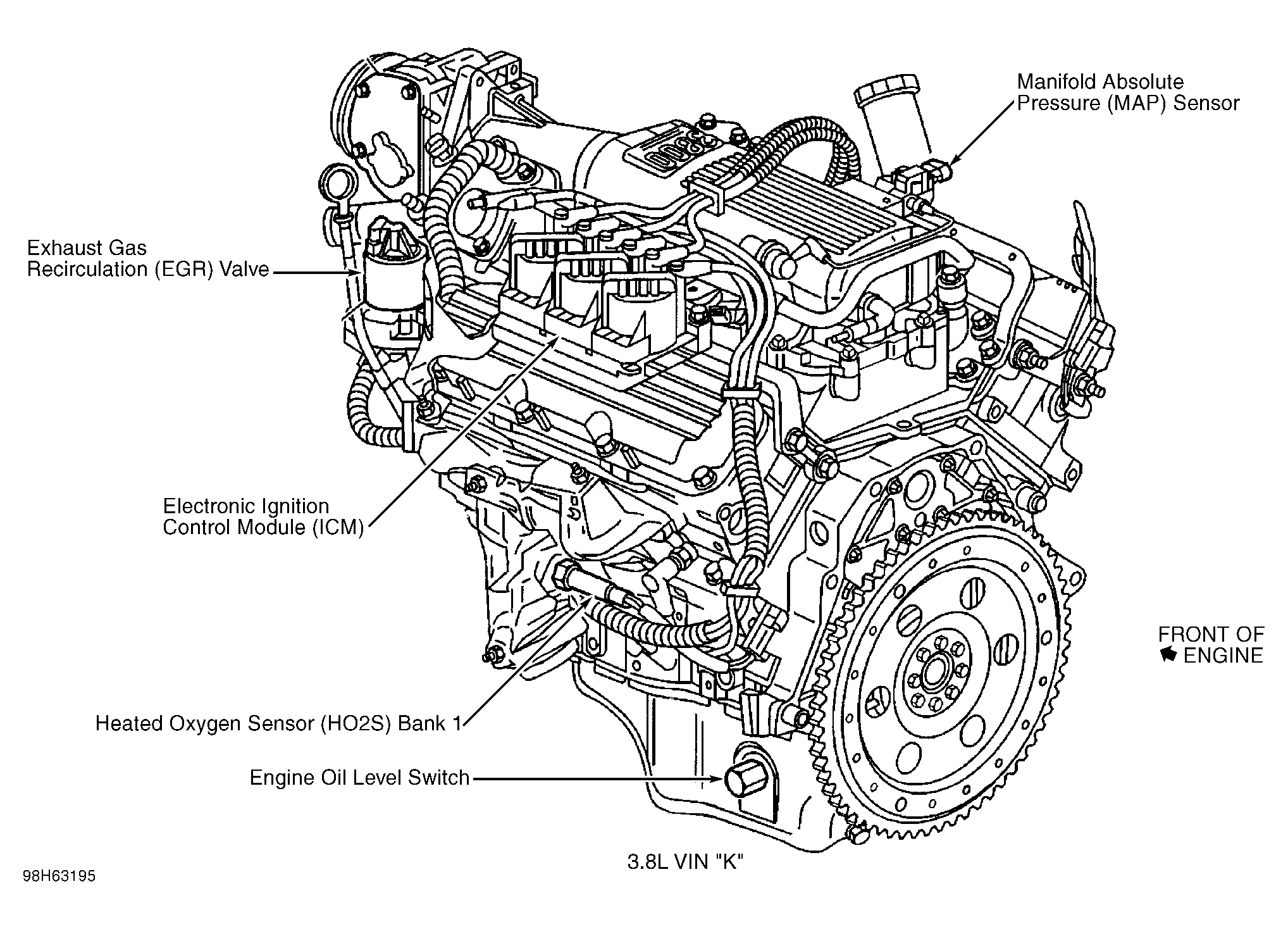 Manifold Absolute Pressure (MAP) Sensor

Exhaust Gas Recirculation (EGR) Valve

Electronic Ignition Control Module (ICM)

FRONT OF ENGINE

Heated Oxygen Sensor (HO2S) Bank 1

Engine Oil Level Switch

3.8L VIN "K"

98H63195