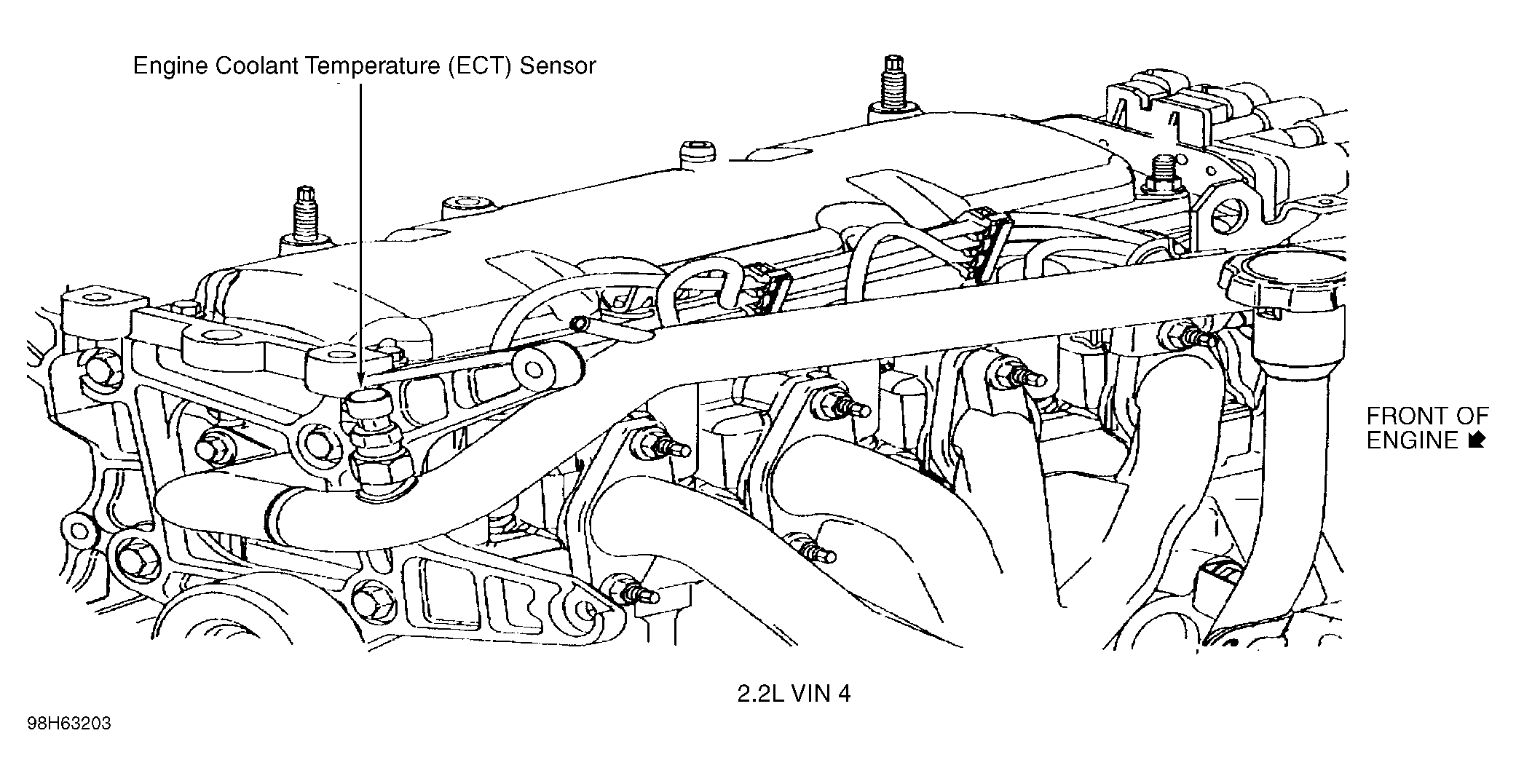 Engine Coolant Temperature (ECT) Sensor

FRONT OF ENGINE

2.2L VIN 4

98H63203