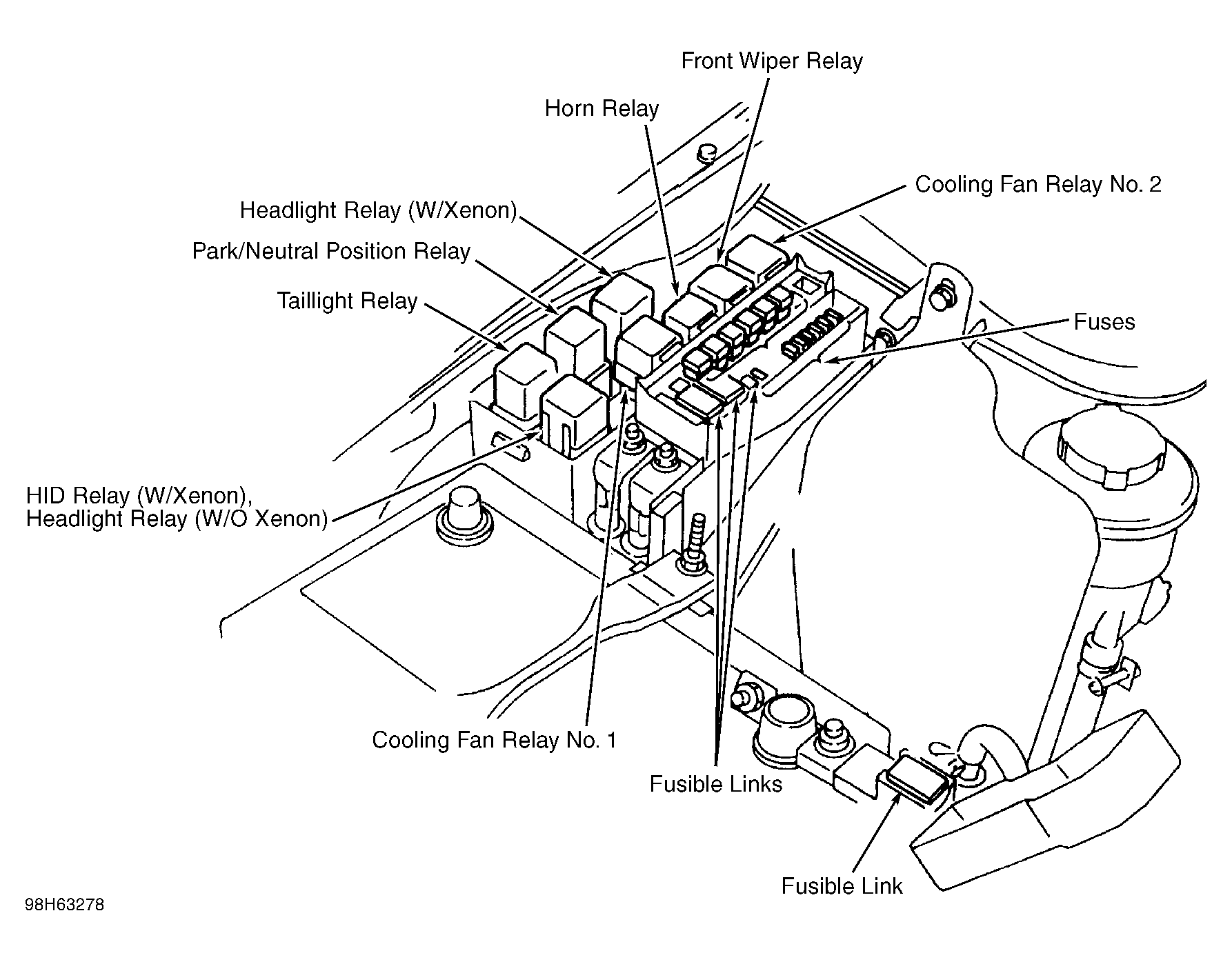 Front Wiper Relay

Horn Relay

Cooling Fan Relay No. 2

Headlight Relay (W/Xenon)

Park/Neutral Position Relay

Taillight Relay

Fuses

HID Relay (W/Xenon),
Headlight Relay (W/O Xenon)

Cooling Fan Relay No. 1

Fusible Links

Fusible Link

98H63278