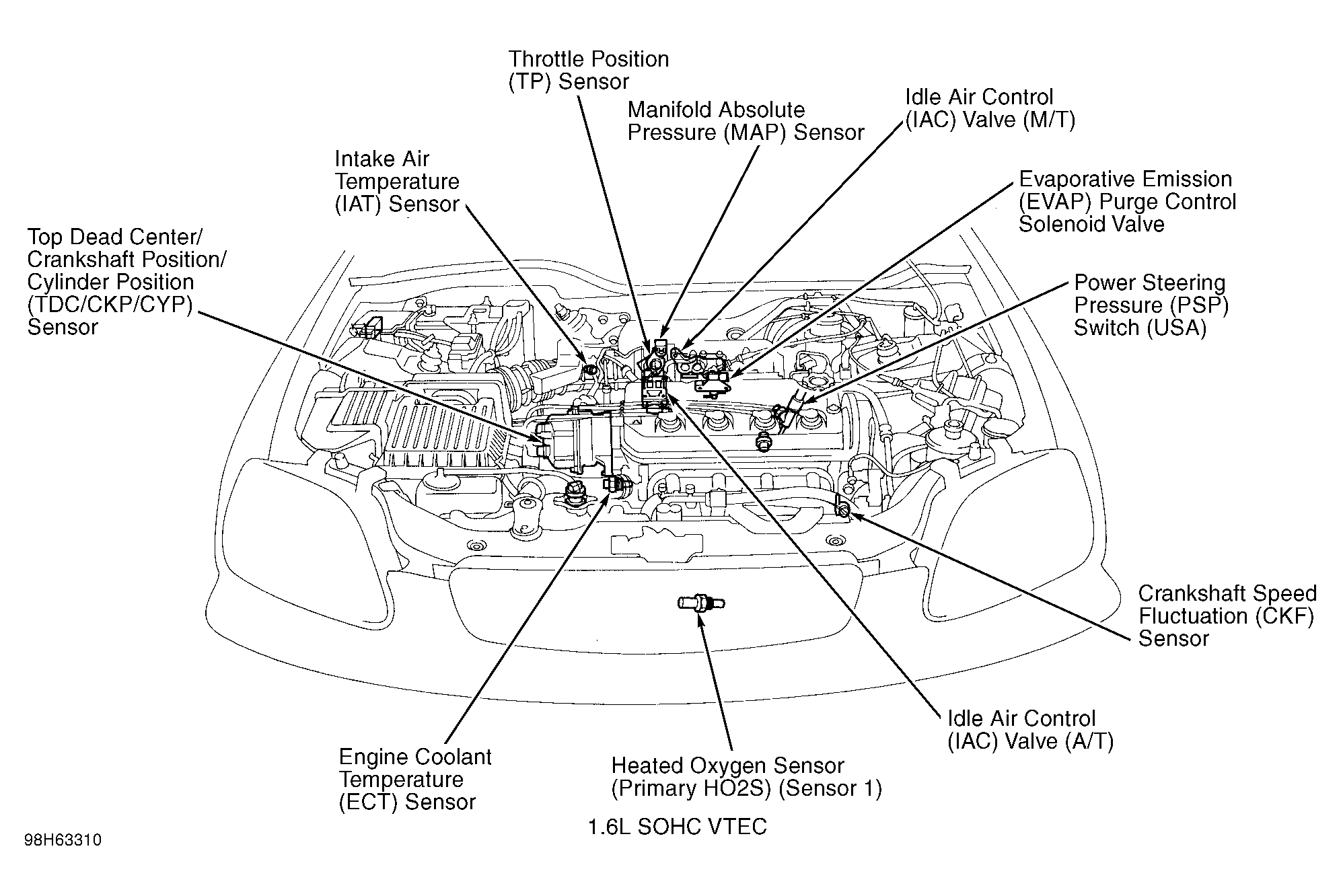 Throttle Position (TP) Sensor

Manifold Absolute Pressure (MAP) Sensor

Idle Air Control (IAC) Valve (M/T)

Intake Air Temperature (IAT) Sensor

Evaporative Emission (EVAP) Purge Control Solenoid Valve

Top Dead Center/ Crankshaft Position/ Cylinder Position (TDC/CKP/CYP) Sensor

Power Steering Pressure (PSP) Switch (USA)

Crankshaft Speed Fluctuation (CKF) Sensor

Idle Air Control (IAC) Valve (A/T)

Engine Coolant Temperature (ECT) Sensor

Heated Oxygen Sensor (Primary HO2S) (Sensor 1)

1.6L SOHC VTEC

98H63310