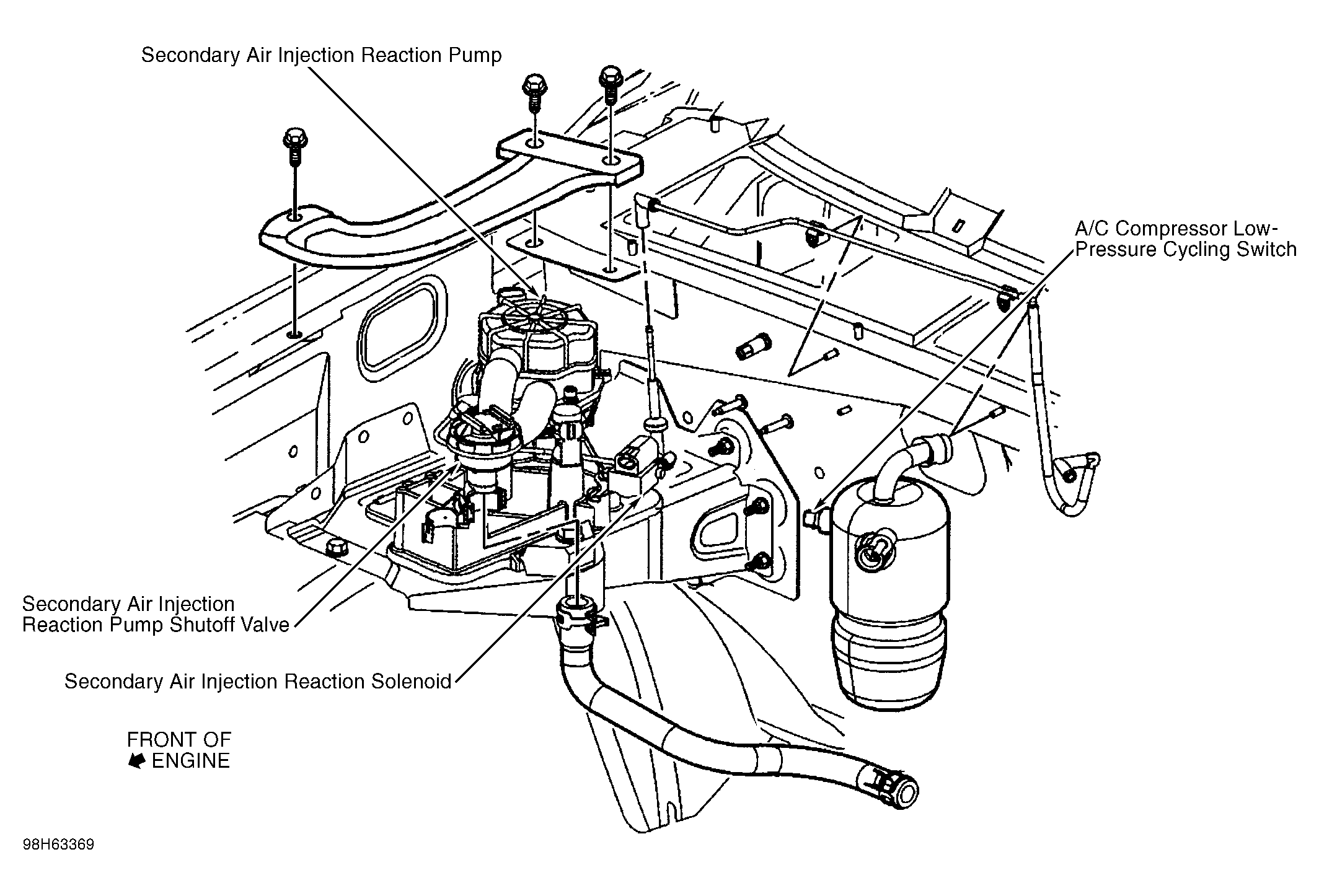 Secondary Air Injection Reaction Pump

A/C Compressor Low-Pressure Cycling Switch

Secondary Air Injection Reaction Pump Shutoff Valve

Secondary Air Injection Reaction Solenoid

FRONT OF ENGINE

98H63369