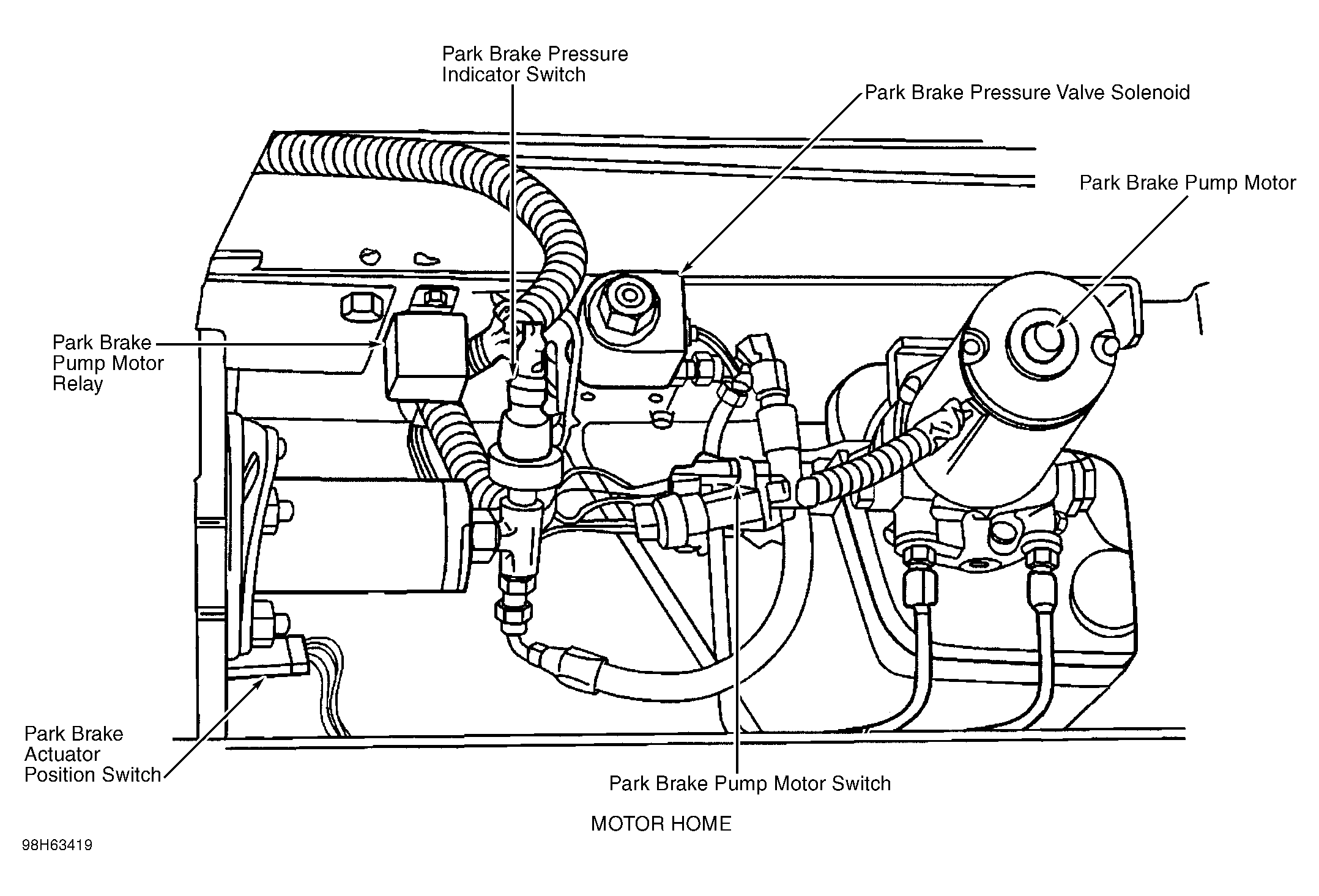 Park Brake Pressure Indicator Switch

Park Brake Pressure Valve Solenoid

Park Brake Pump Motor

Park Brake Pump Motor Relay

Park Brake Actuator Position Switch

Park Brake Pump Motor Switch

MOTOR HOME

98H63419