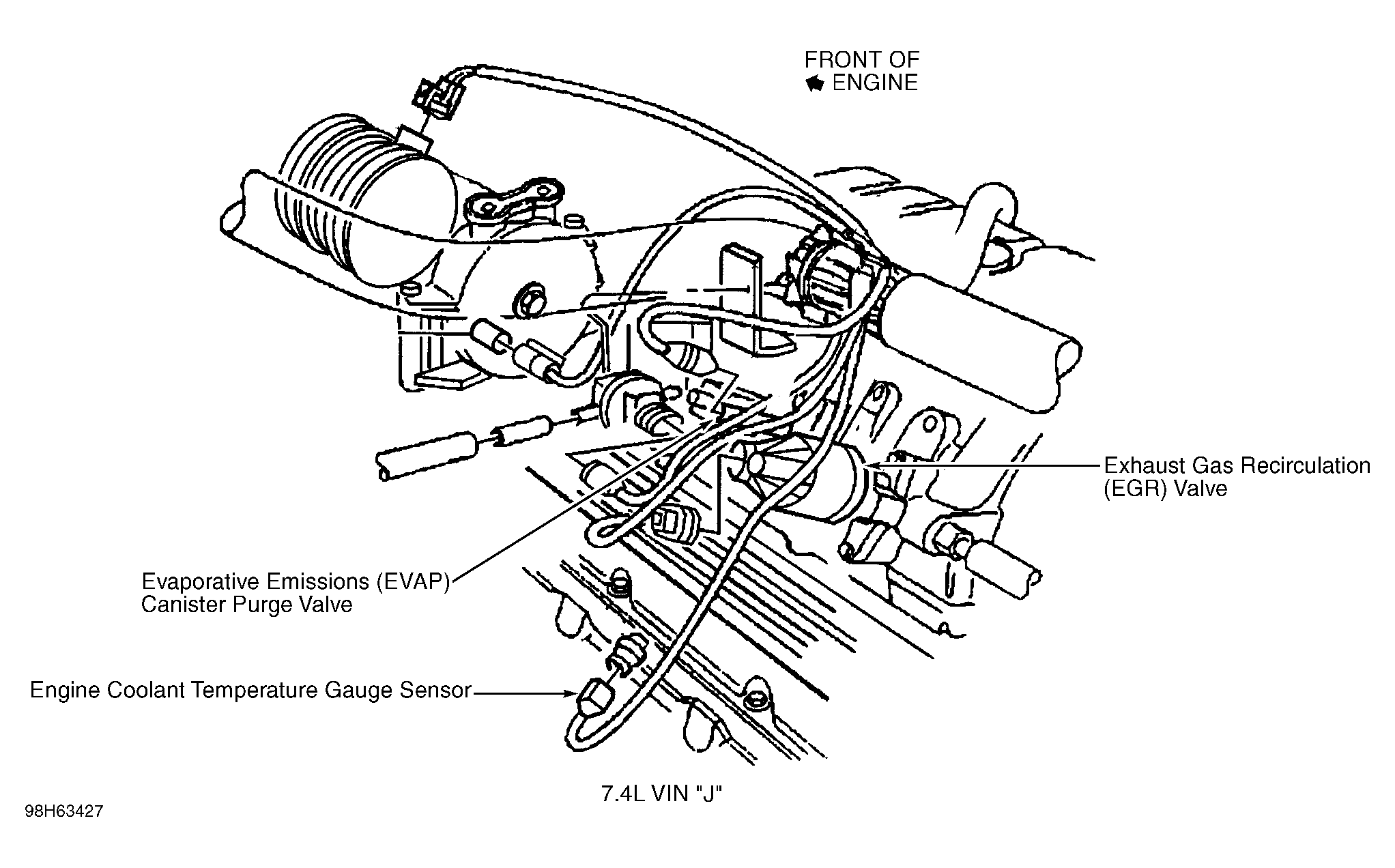 FRONT OF
ENGINE

Exhaust Gas Recirculation
(EGR) Valve

Evaporative Emissions (EVAP)
Canister Purge Valve

Engine Coolant Temperature Gauge Sensor

7.4L VIN "J"

98H63427