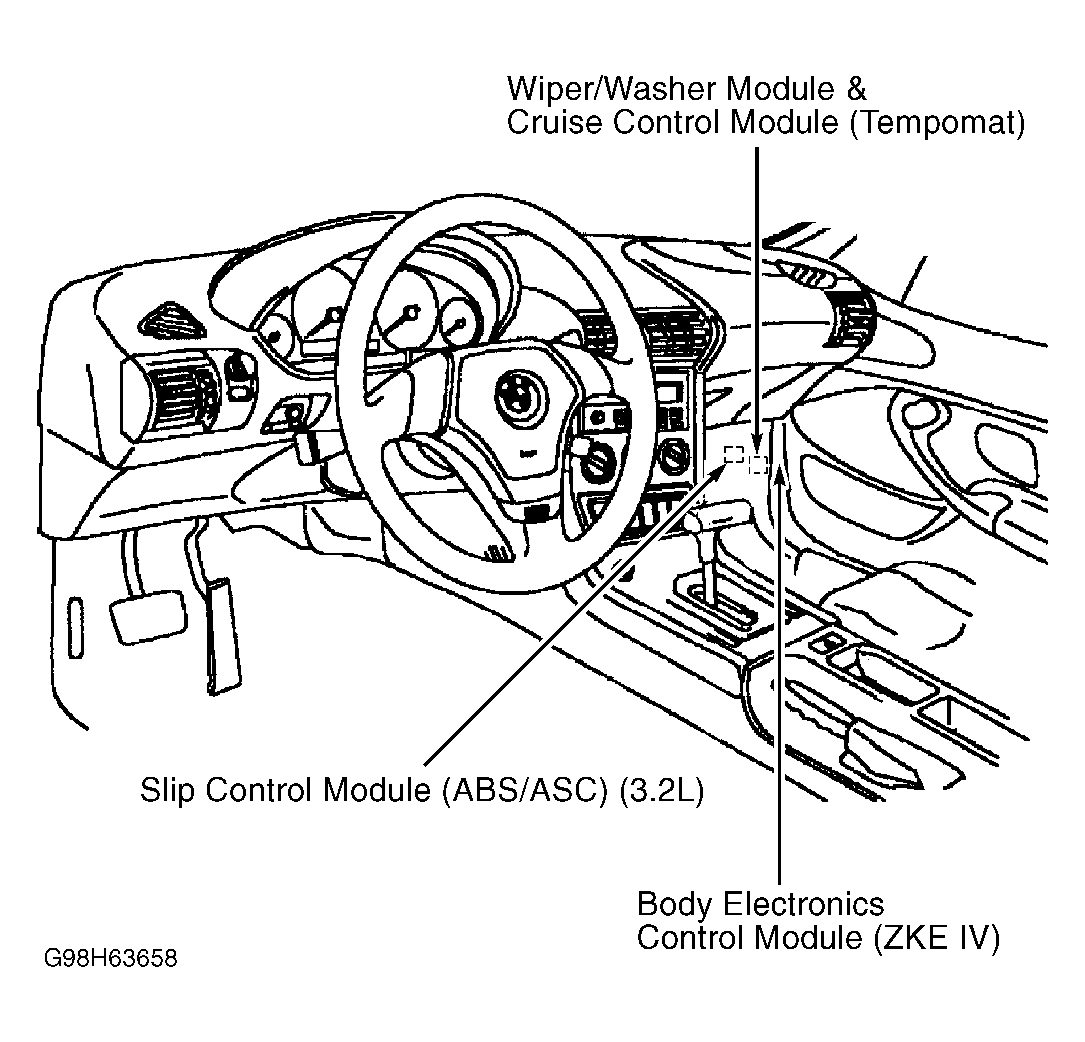 Wiper/Washer Module &
Cruise Control Module (Tempomat)

Slip Control Module (ABS/ASC) (3.2L)

Body Electronics
Control Module (ZKE IV)

G98H63658