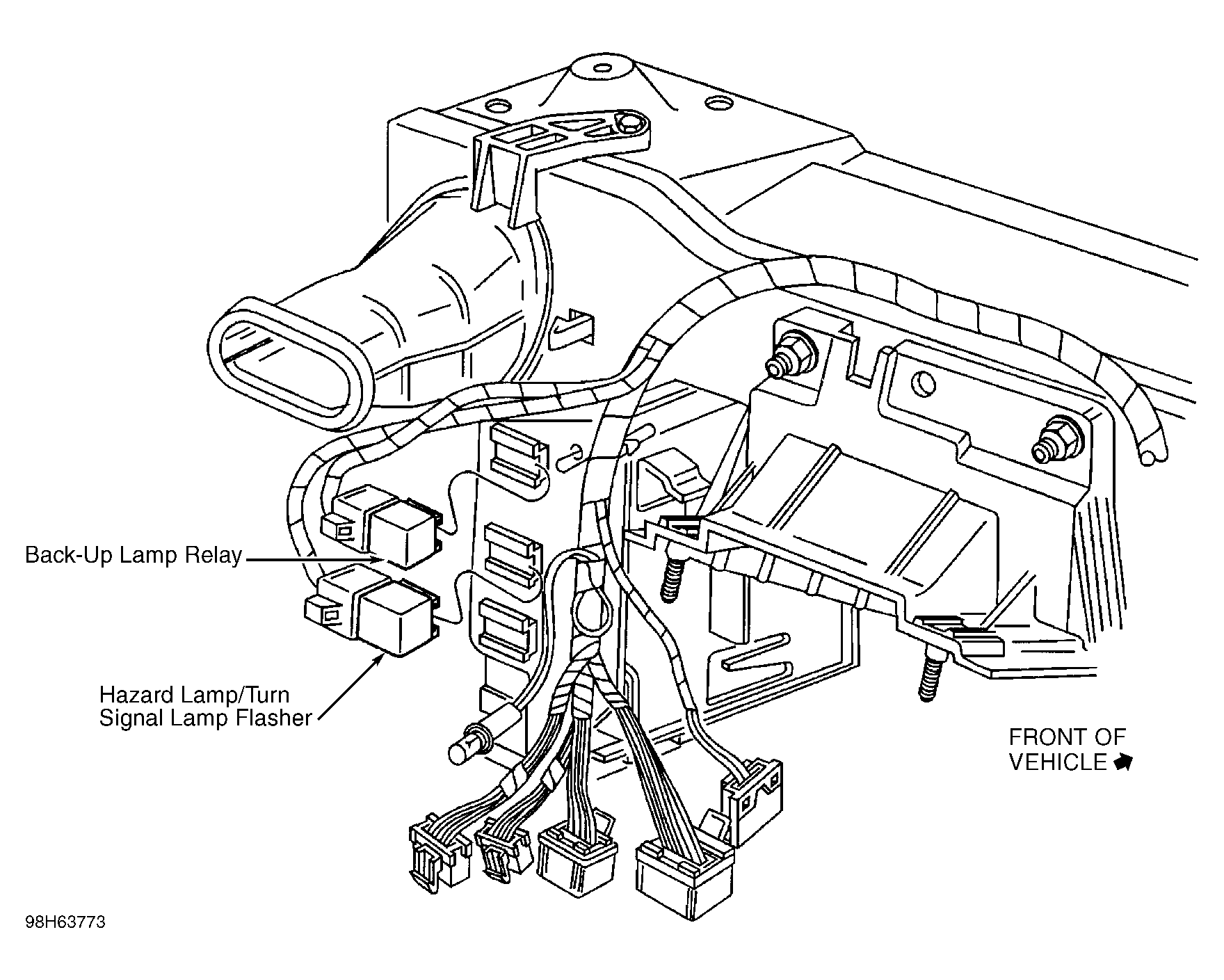 Back-Up Lamp Relay

Hazard Lamp/Turn Signal Lamp Flasher

FRONT OF VEHICLE

98H63773