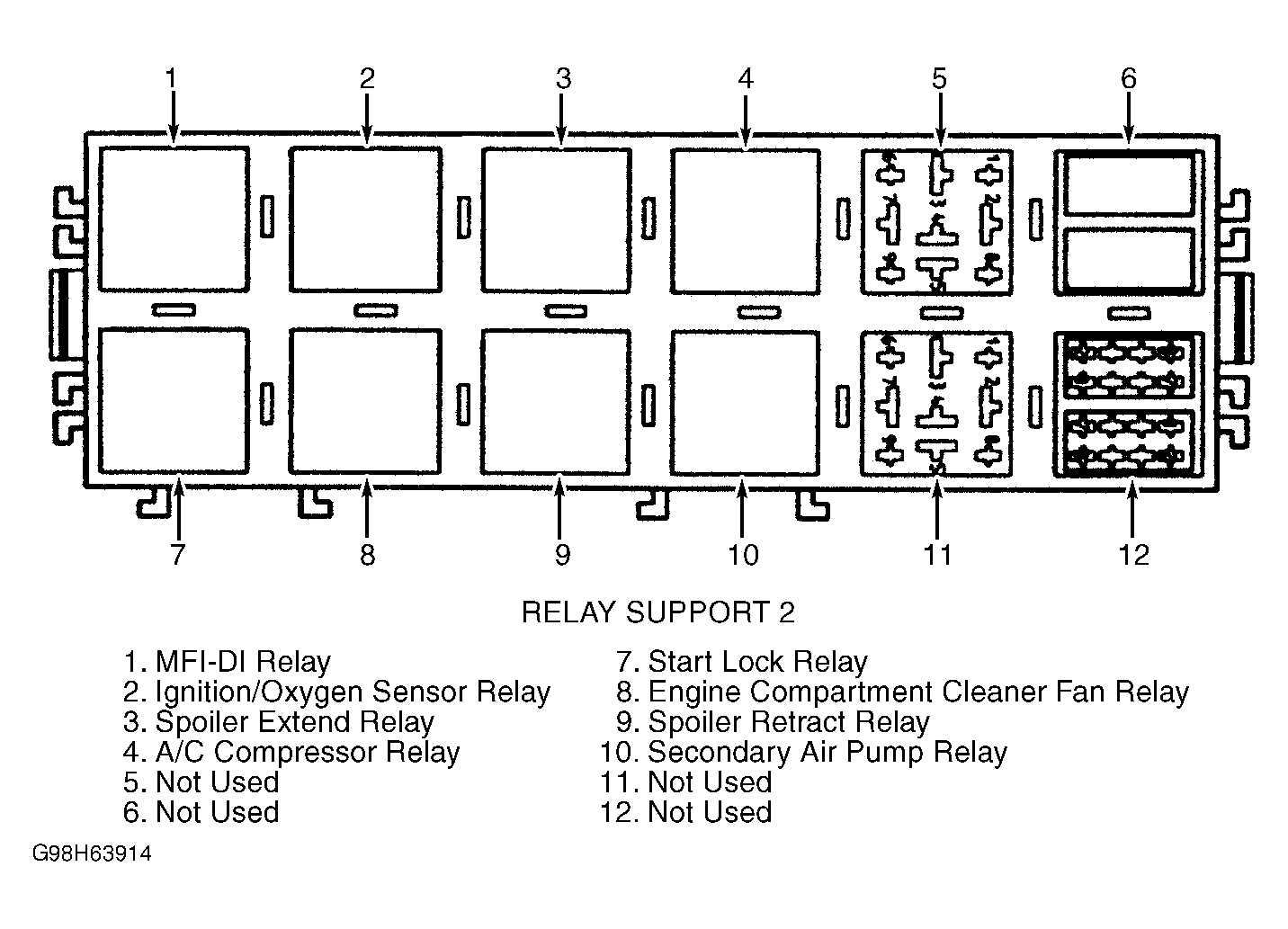 1
2
3
4
5
6
7
8
9
10
11
12

RELAY SUPPORT 2

1. MFI-DI Relay
2. Ignition/Oxygen Sensor Relay
3. Spoiler Extend Relay
4. A/C Compressor Relay
5. Not Used
6. Not Used

7. Start Lock Relay
8. Engine Compartment Cleaner Fan Relay
9. Spoiler Retract Relay
10. Secondary Air Pump Relay
11. Not Used
12. Not Used

G98H63914