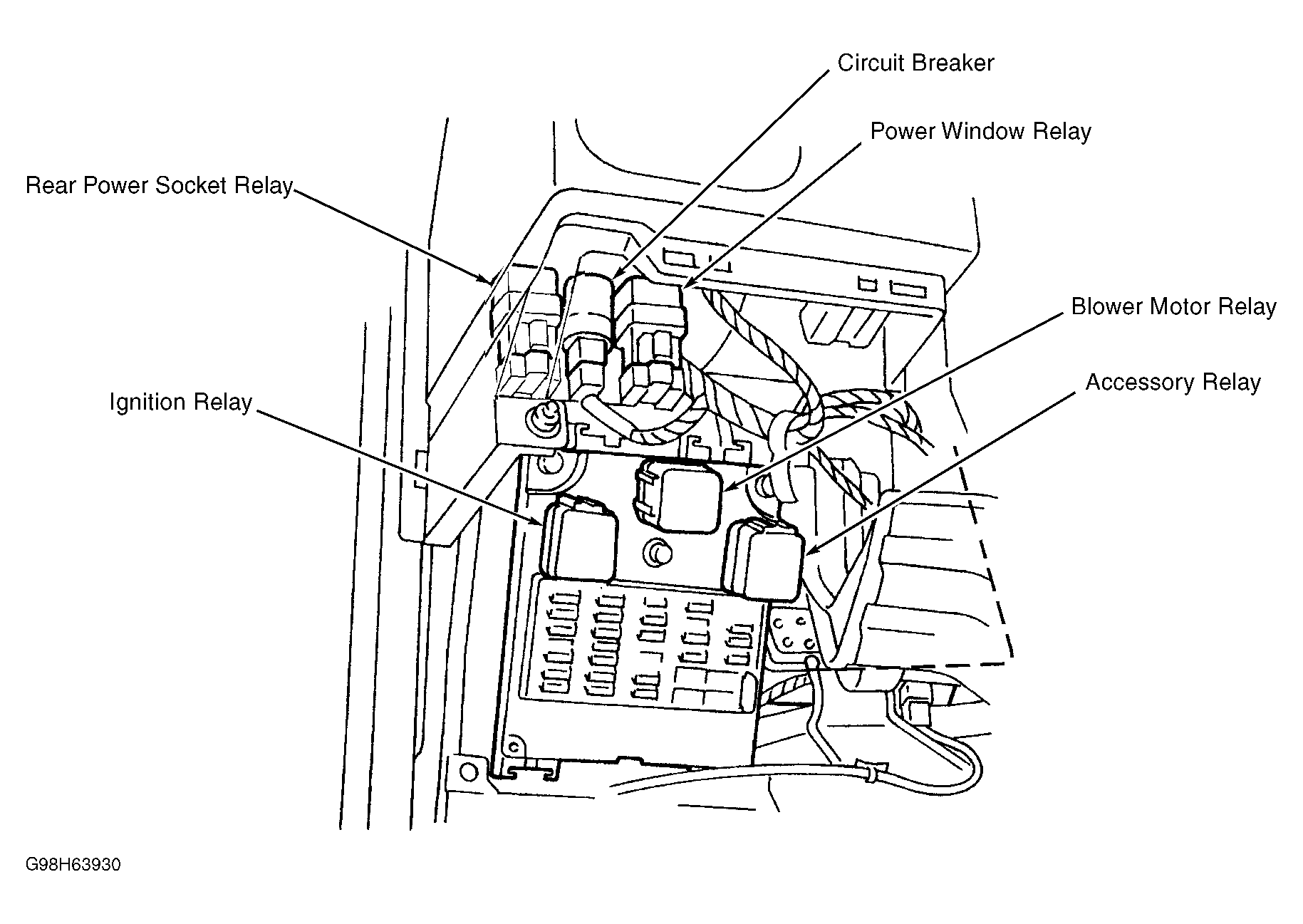 Circuit Breaker

Power Window Relay

Rear Power Socket Relay

Blower Motor Relay

Accessory Relay

Ignition Relay

G98H63930