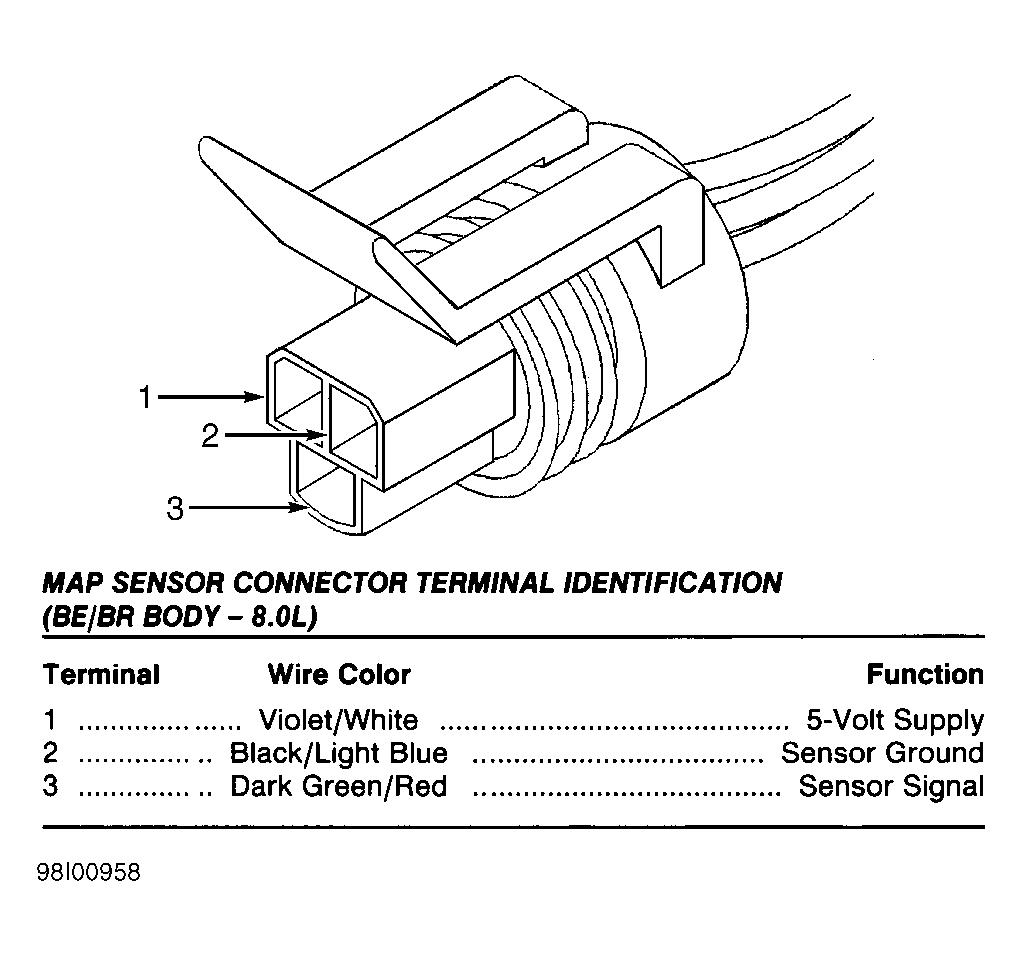 1
2
3

MAP SENSOR CONNECTOR TERMINAL IDENTIFICATION
(BE/BR BODY – 8.0L)

| Terminal | Wire Color | Function |
|---|---|---|
| 1 | Violet/White | 5-Volt Supply |
| 2 | Black/Light Blue | Sensor Ground |
| 3 | Dark Green/Red | Sensor Signal |

98I00958