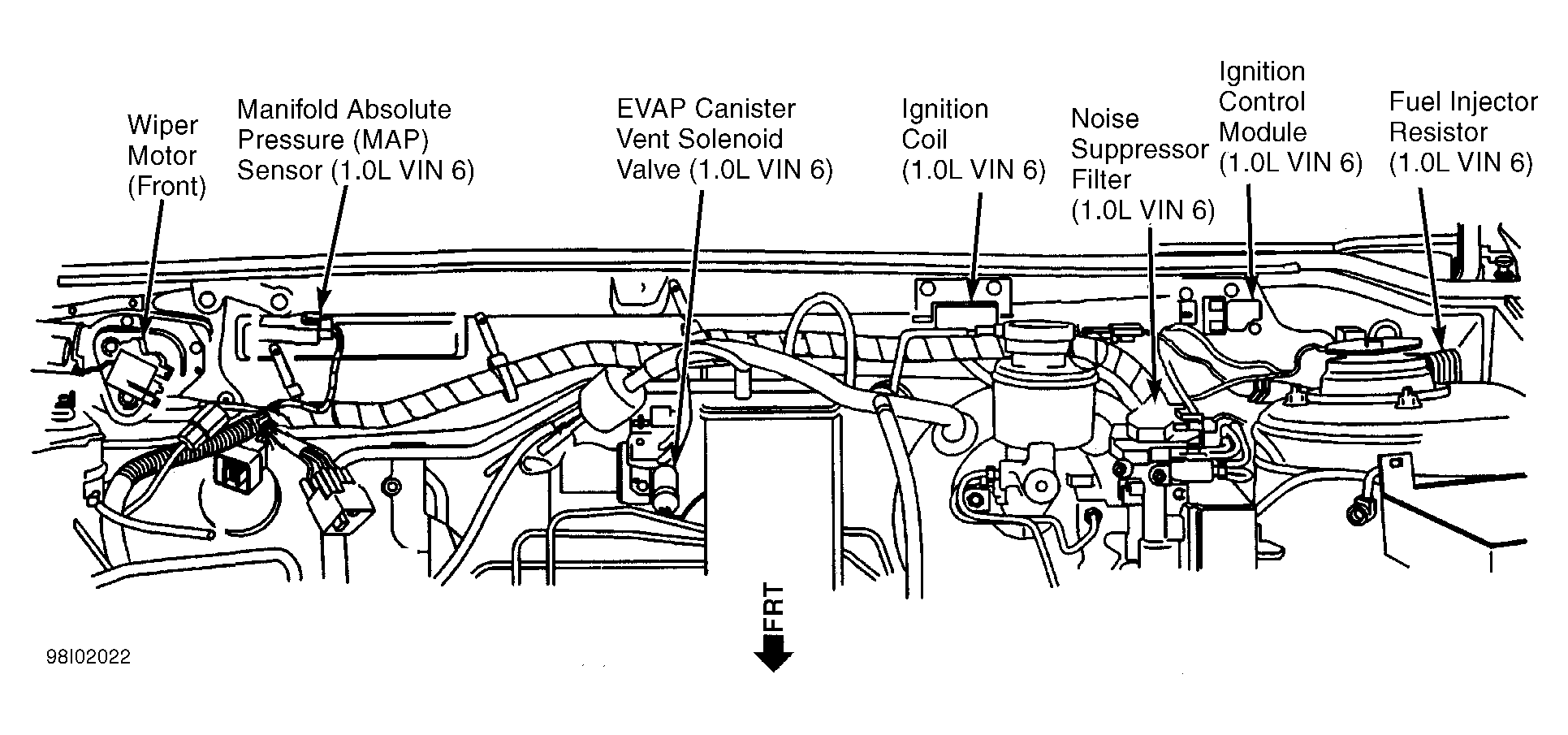 Wiper Motor (Front)

Manifold Absolute Pressure (MAP) Sensor (1.0L VIN 6)

EVAP Canister Vent Solenoid Valve (1.0L VIN 6)

Ignition Coil (1.0L VIN 6)

Noise Suppressor Filter (1.0L VIN 6)

Ignition Control Module (1.0L VIN 6)

Fuel Injector Resistor (1.0L VIN 6)

FRT

98I02022