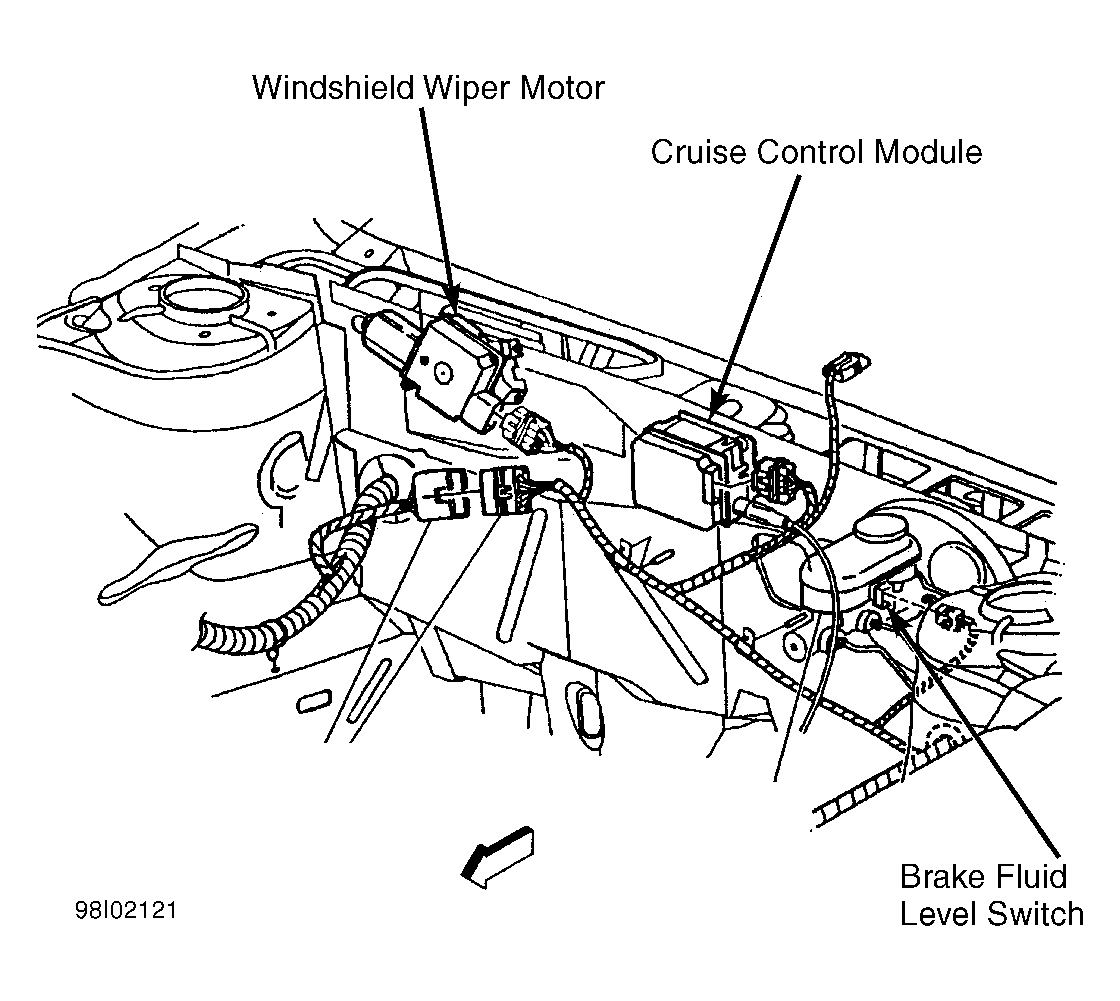 Windshield Wiper Motor

Cruise Control Module

Brake Fluid
Level Switch

98I02121