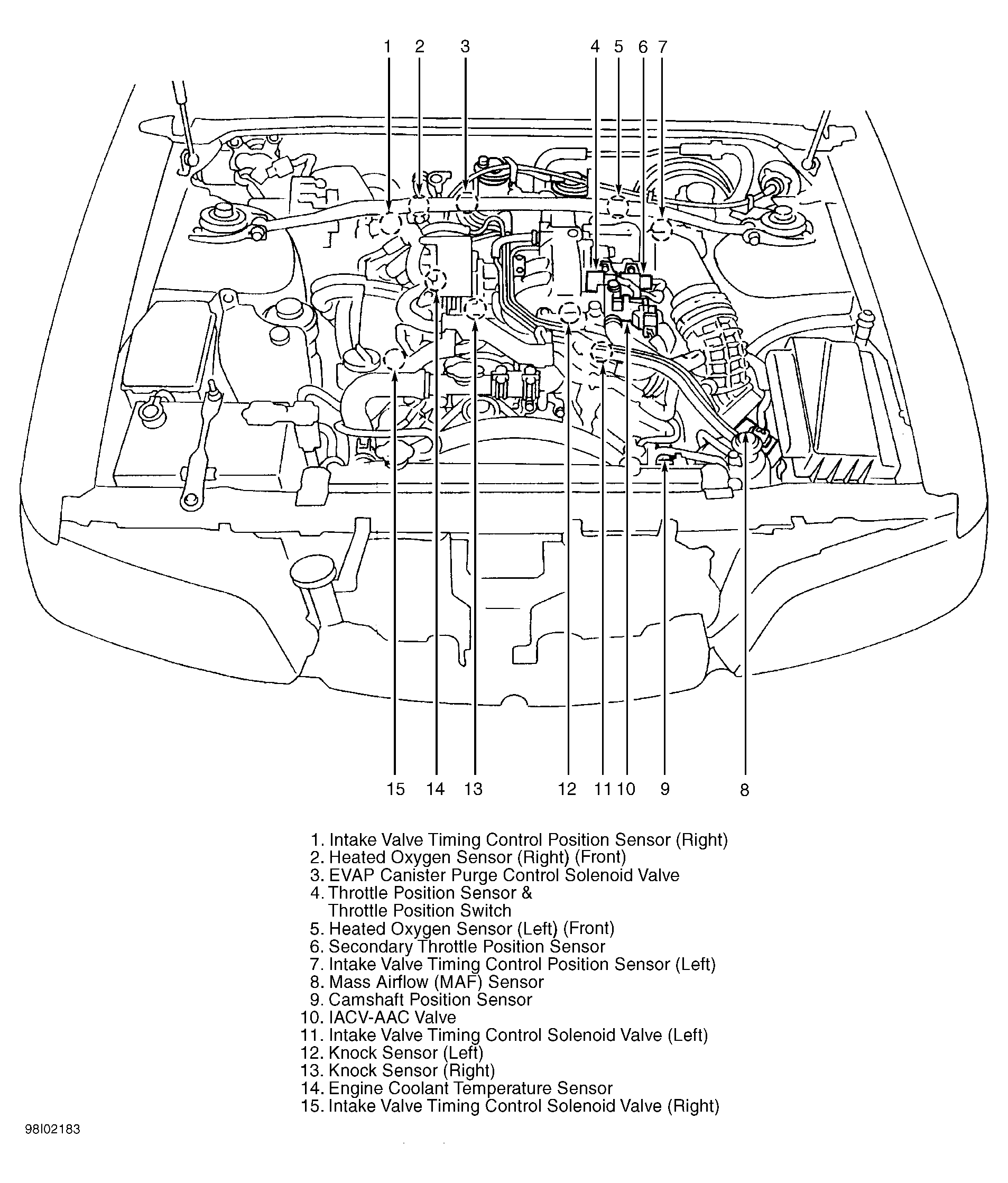 1 2 3 4 5 6 7

15 14 13 12 11 10 9 8

1. Intake Valve Timing Control Position Sensor (Right)
2. Heated Oxygen Sensor (Right) (Front)
3. EVAP Canister Purge Control Solenoid Valve
4. Throttle Position Sensor & Throttle Position Switch
5. Heated Oxygen Sensor (Left) (Front)
6. Secondary Throttle Position Sensor
7. Intake Valve Timing Control Position Sensor (Left)
8. Mass Airflow (MAF) Sensor
9. Camshaft Position Sensor
10. IACV-AAC Valve
11. Intake Valve Timing Control Solenoid Valve (Left)
12. Knock Sensor (Left)
13. Knock Sensor (Right)
14. Engine Coolant Temperature Sensor
15. Intake Valve Timing Control Solenoid Valve (Right)

98I02183