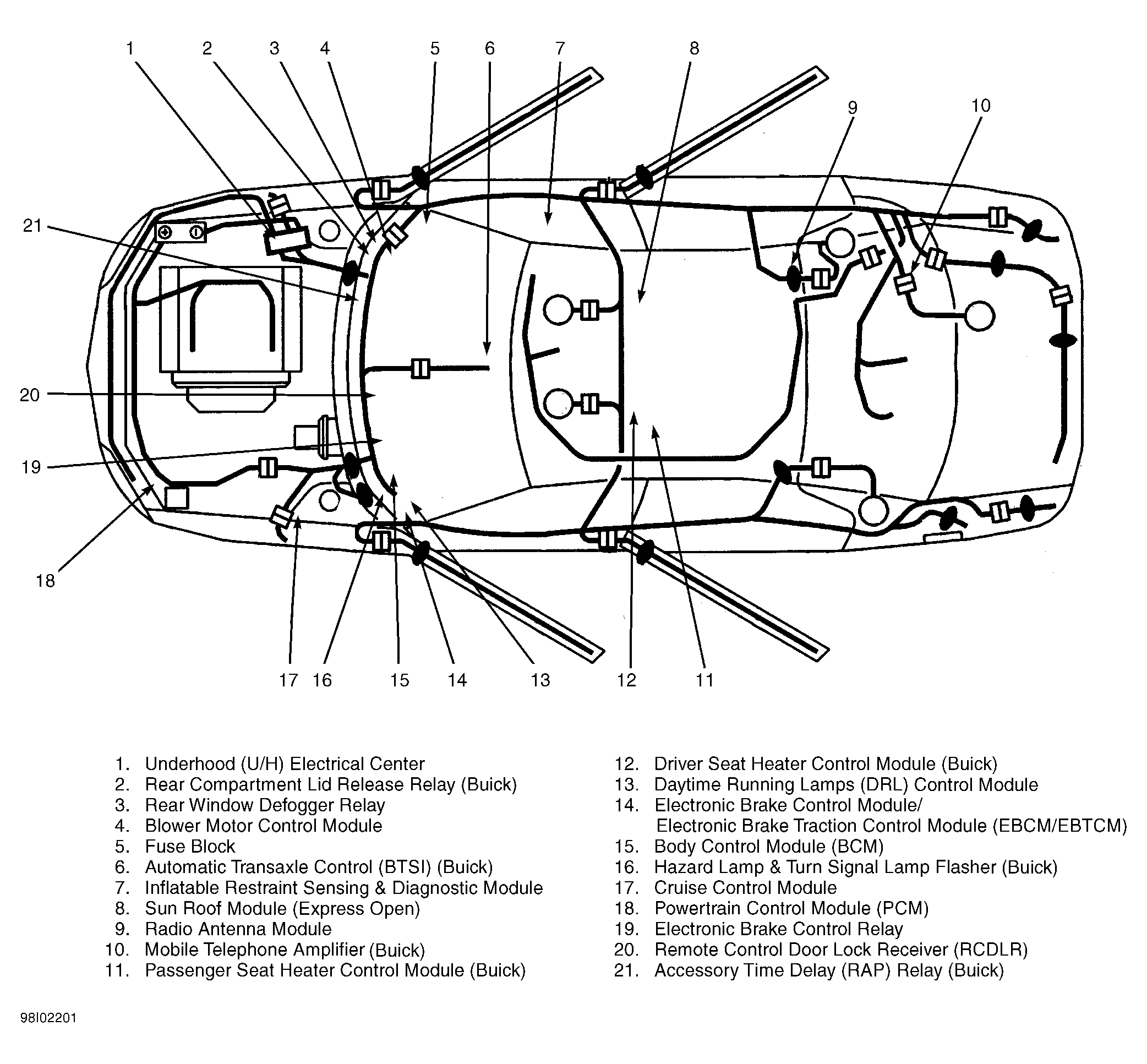 1 2 3 4 5 6 7 8 9 10

21

20

19

18

17 16 15 14 13 12 11

1. Underhood (U/H) Electrical Center
2. Rear Compartment Lid Release Relay (Buick)
3. Rear Window Defogger Relay
4. Blower Motor Control Module
5. Fuse Block
6. Automatic Transaxle Control (BTSI) (Buick)
7. Inflatable Restraint Sensing & Diagnostic Module
8. Sun Roof Module (Express Open)
9. Radio Antenna Module
10. Mobile Telephone Amplifier (Buick)
11. Passenger Seat Heater Control Module (Buick)
12. Driver Seat Heater Control Module (Buick)
13. Daytime Running Lamps (DRL) Control Module
14. Electronic Brake Control Module/ Electronic Brake Traction Control Module (EBCM/EBTCM)
15. Body Control Module (BCM)
16. Hazard Lamp & Turn Signal Lamp Flasher (Buick)
17. Cruise Control Module
18. Powertrain Control Module (PCM)
19. Electronic Brake Control Relay
20. Remote Control Door Lock Receiver (RCDLR)
21. Accessory Time Delay (RAP) Relay (Buick)

98I02201